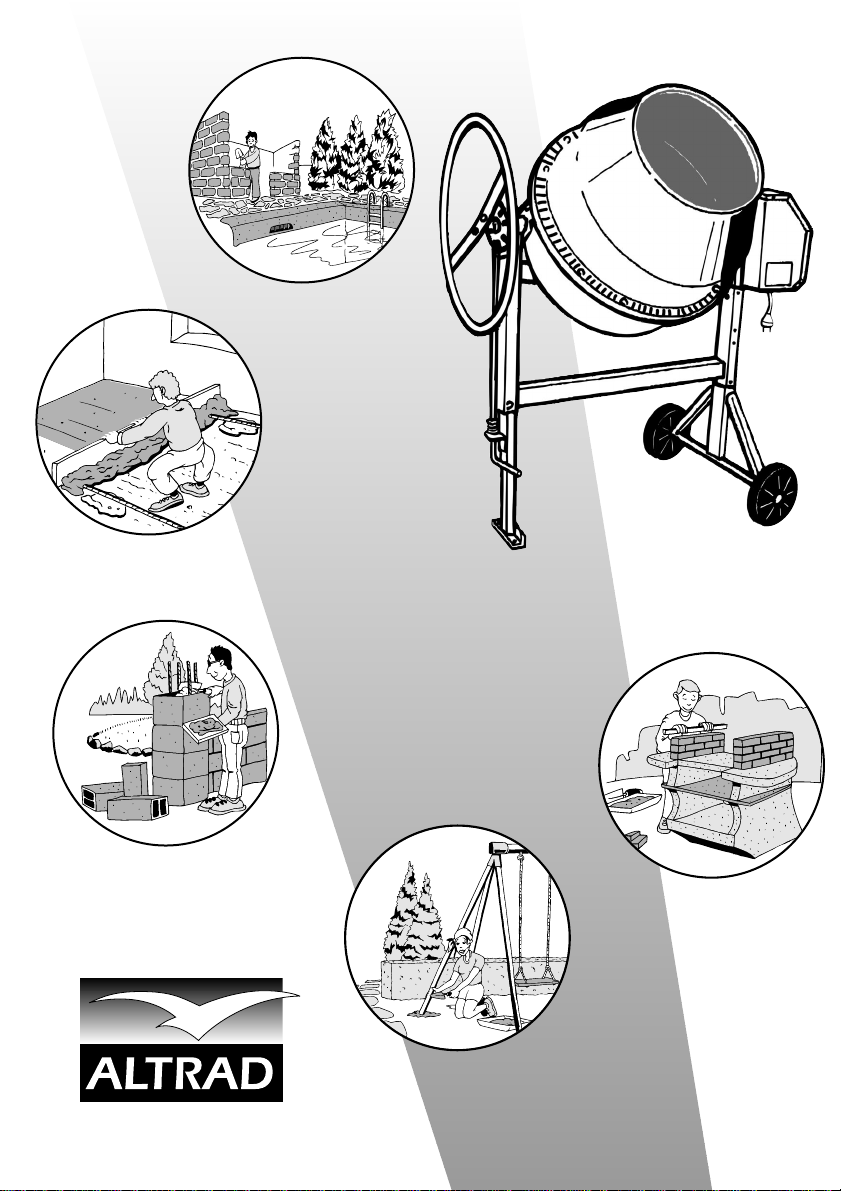 ALTRAD