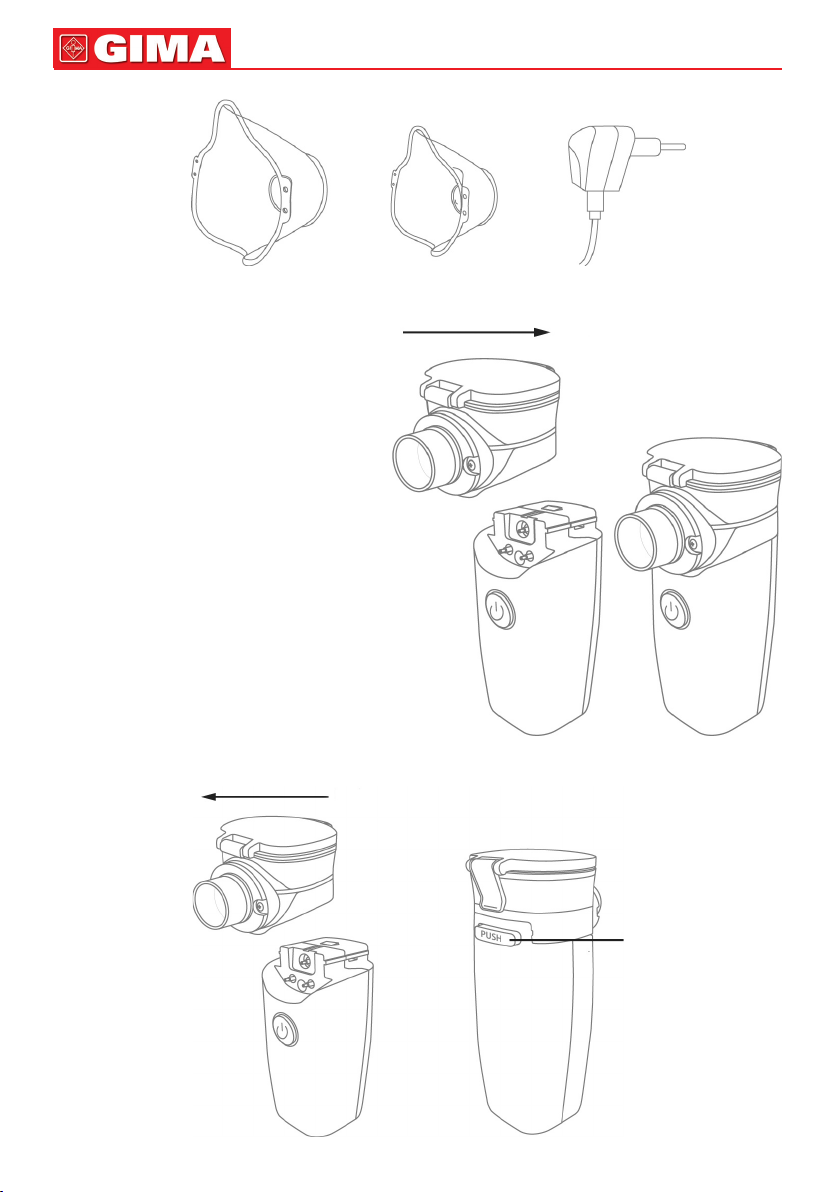 GIMA

PUSH