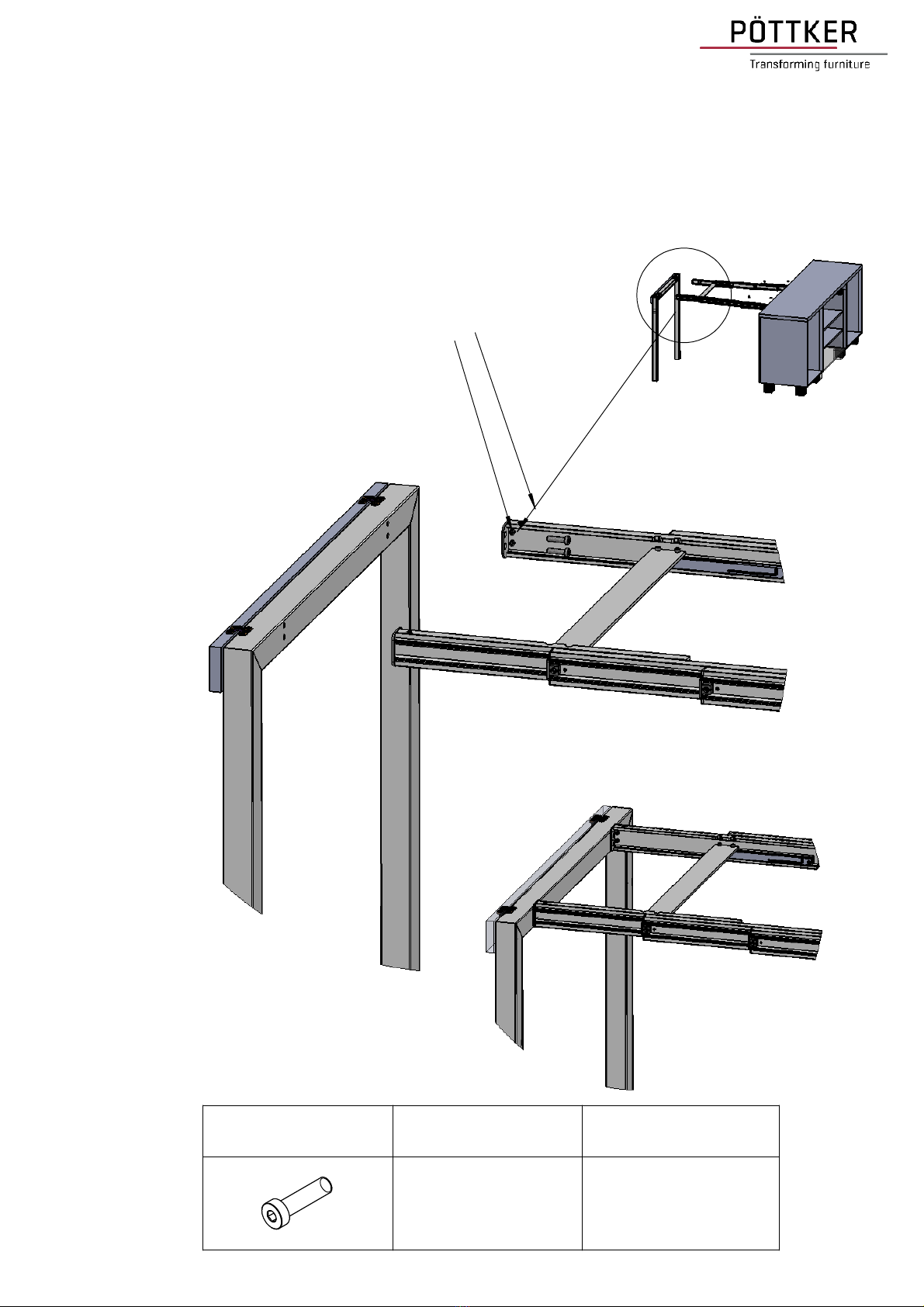 PÖTTKER
Transforming furniture