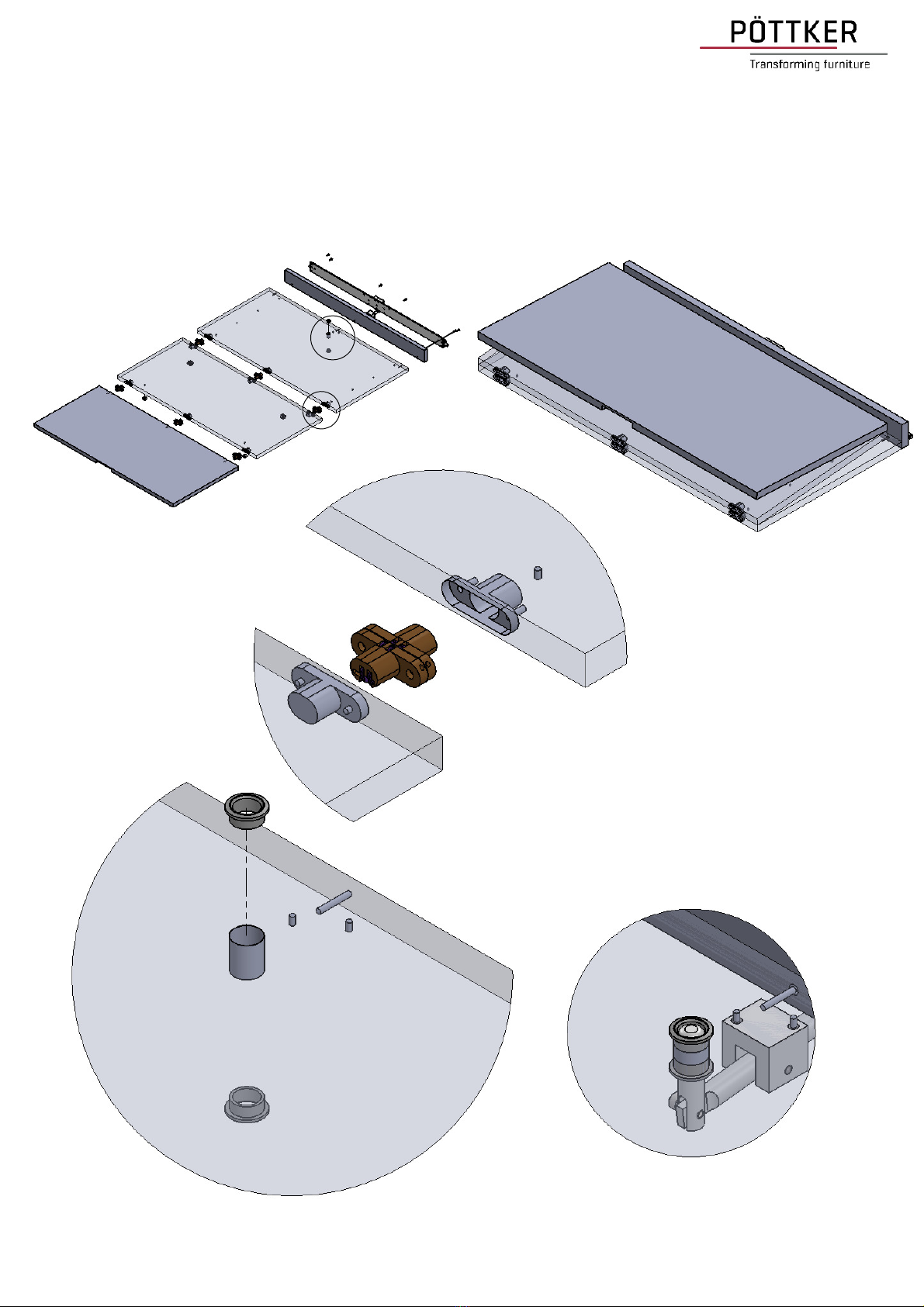 PÖTTKER
Transforming furniture