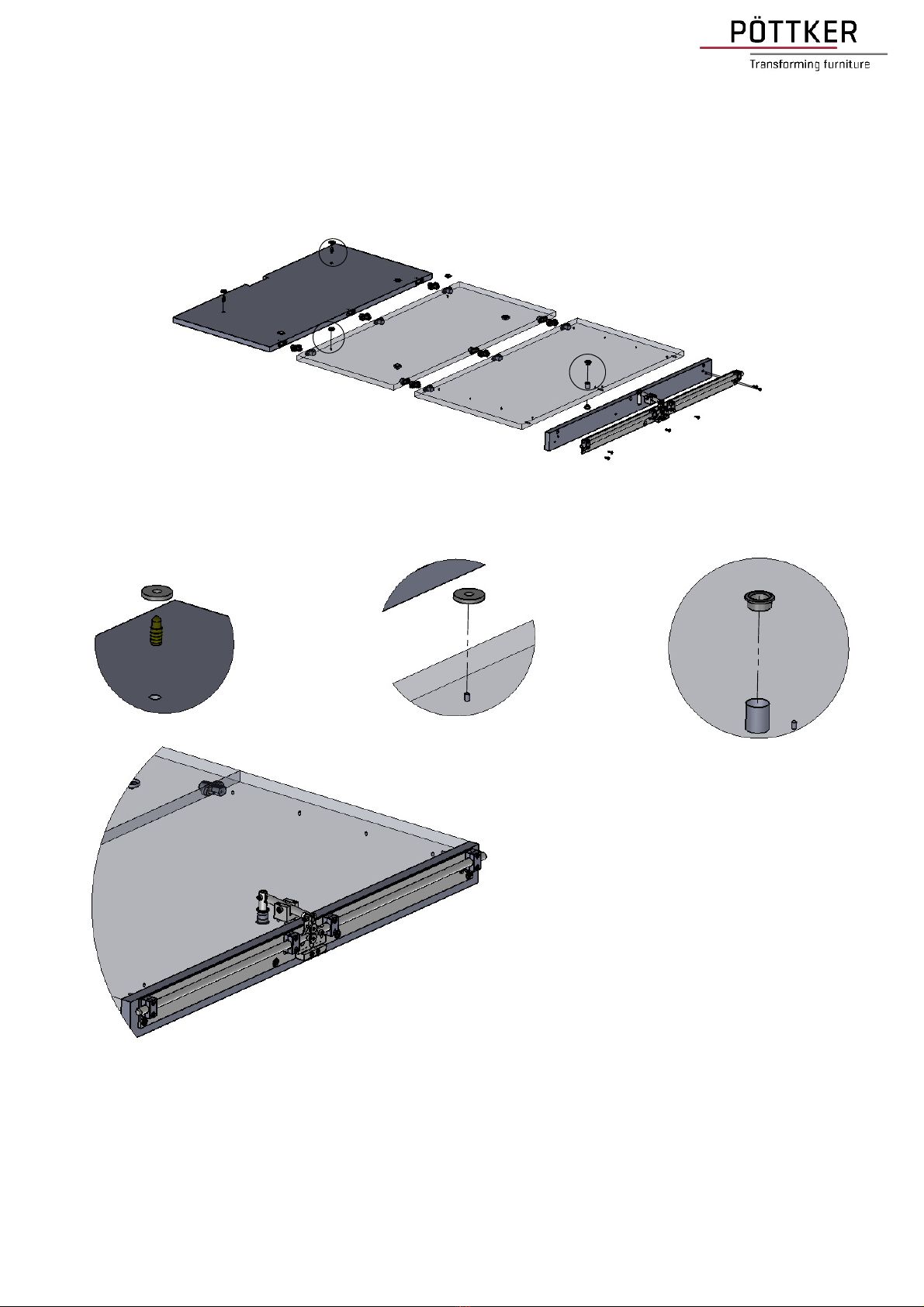 PÖTTKER
Transforming furniture