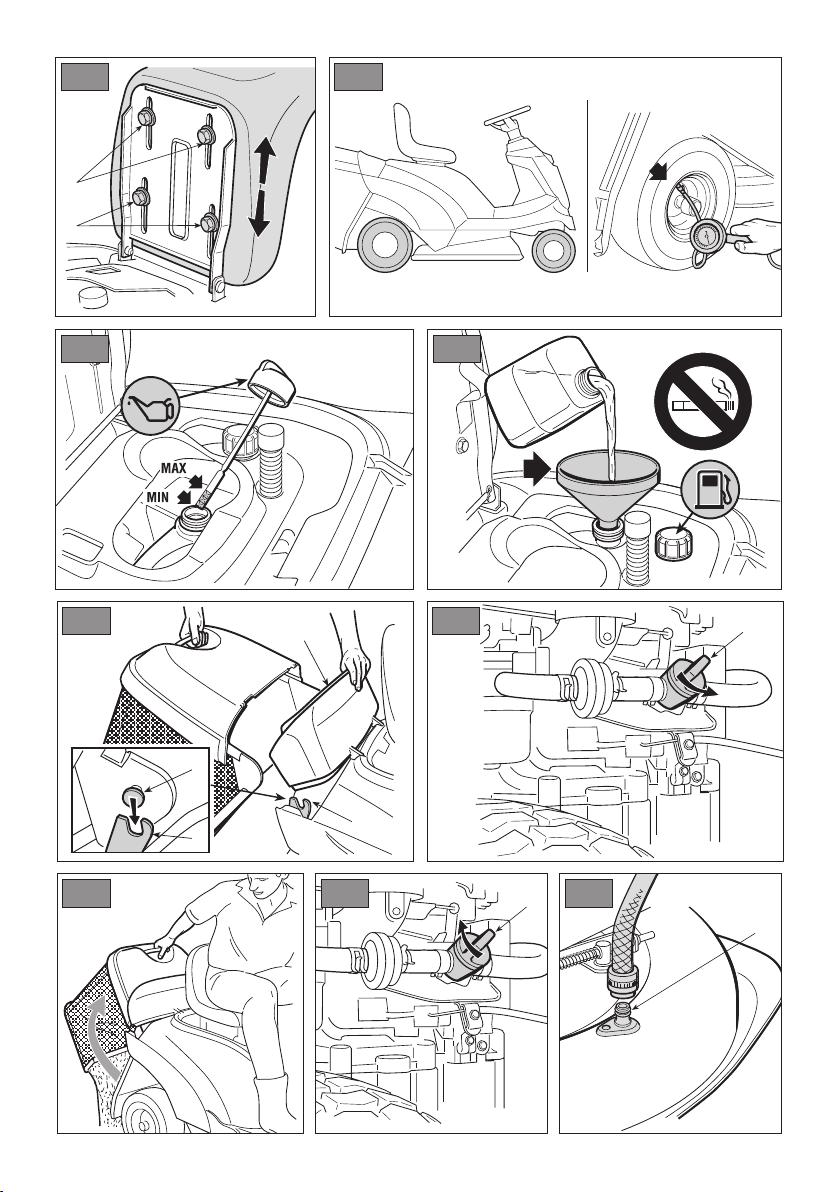 MAX
MIN