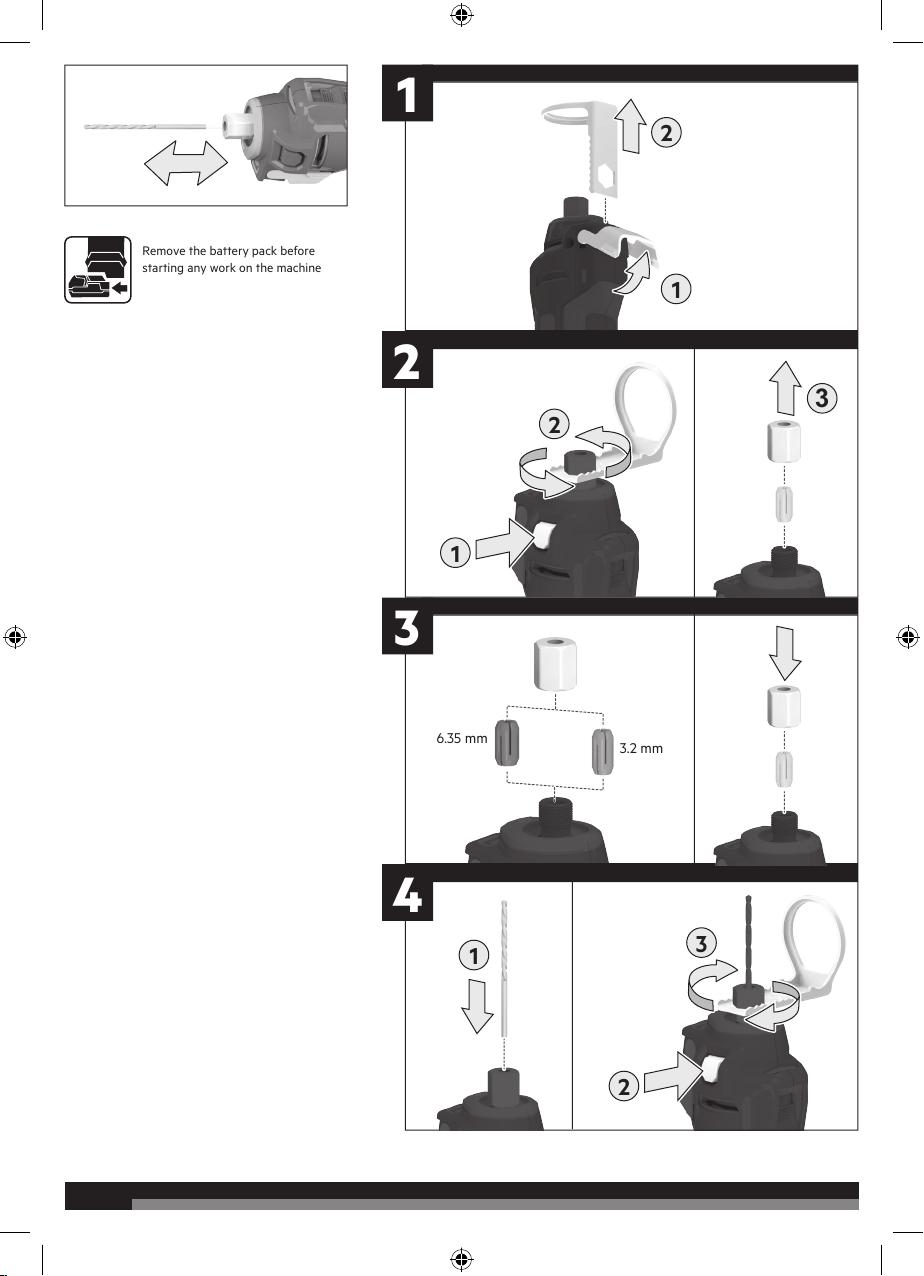 Remove the battery pack before starting any work on the machine

1

2

1

2

2

1

3

3

6.35 mm

3.2 mm

4

1

3

2