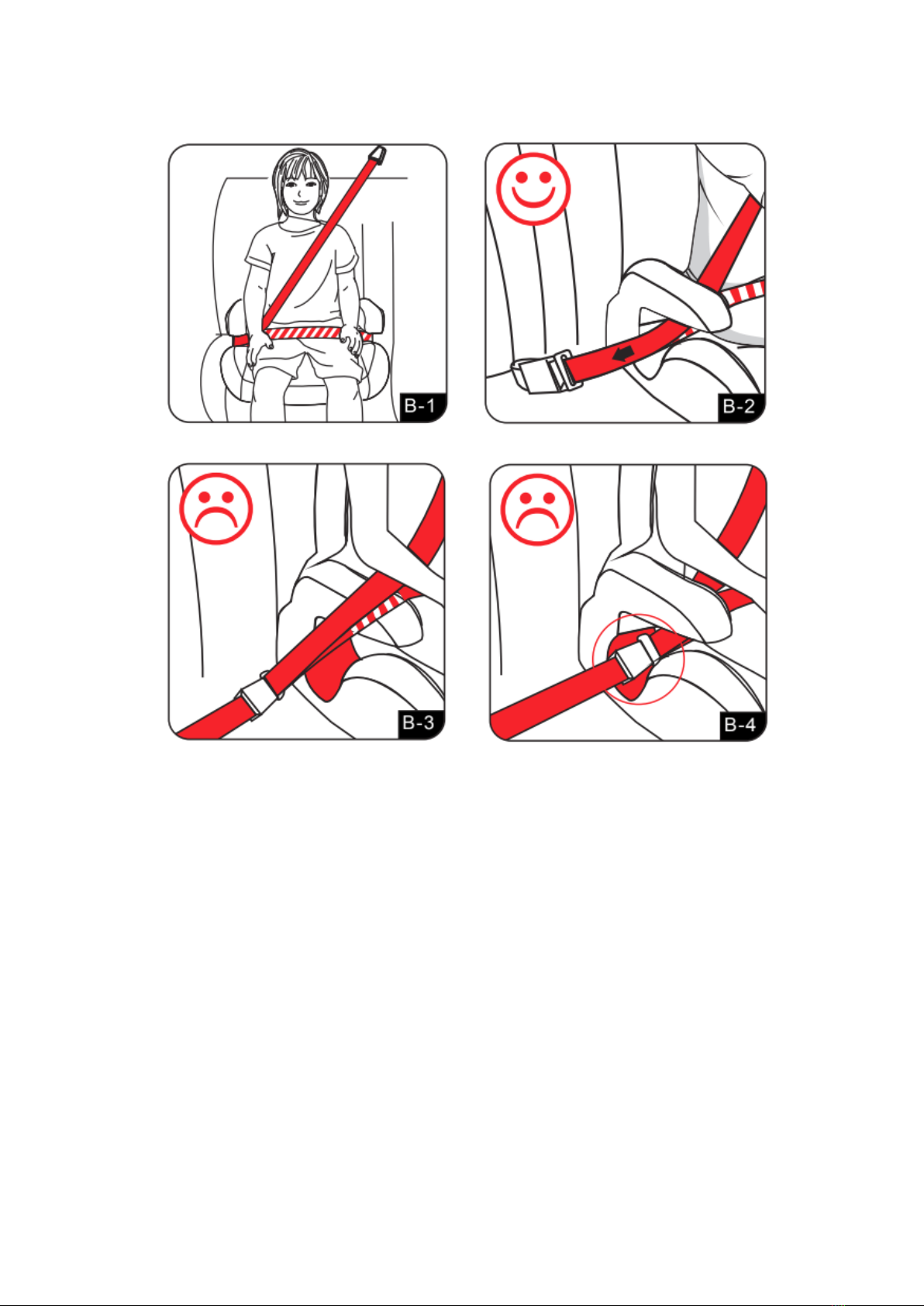 B-1

B-2

B-3

B-4