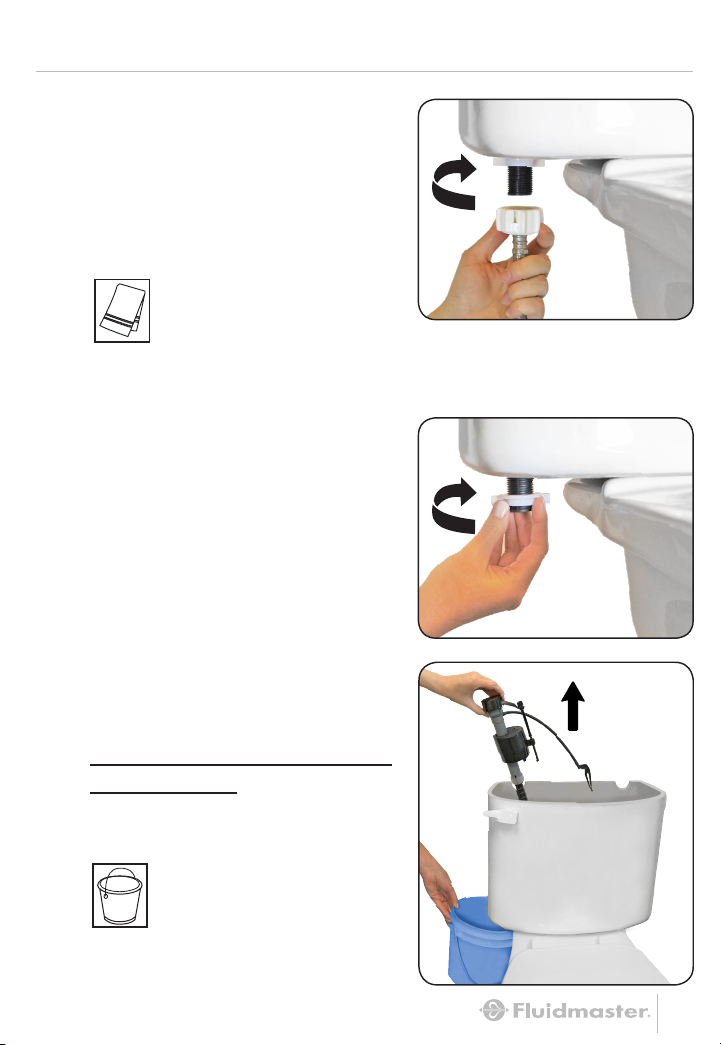 Fluidmaster.