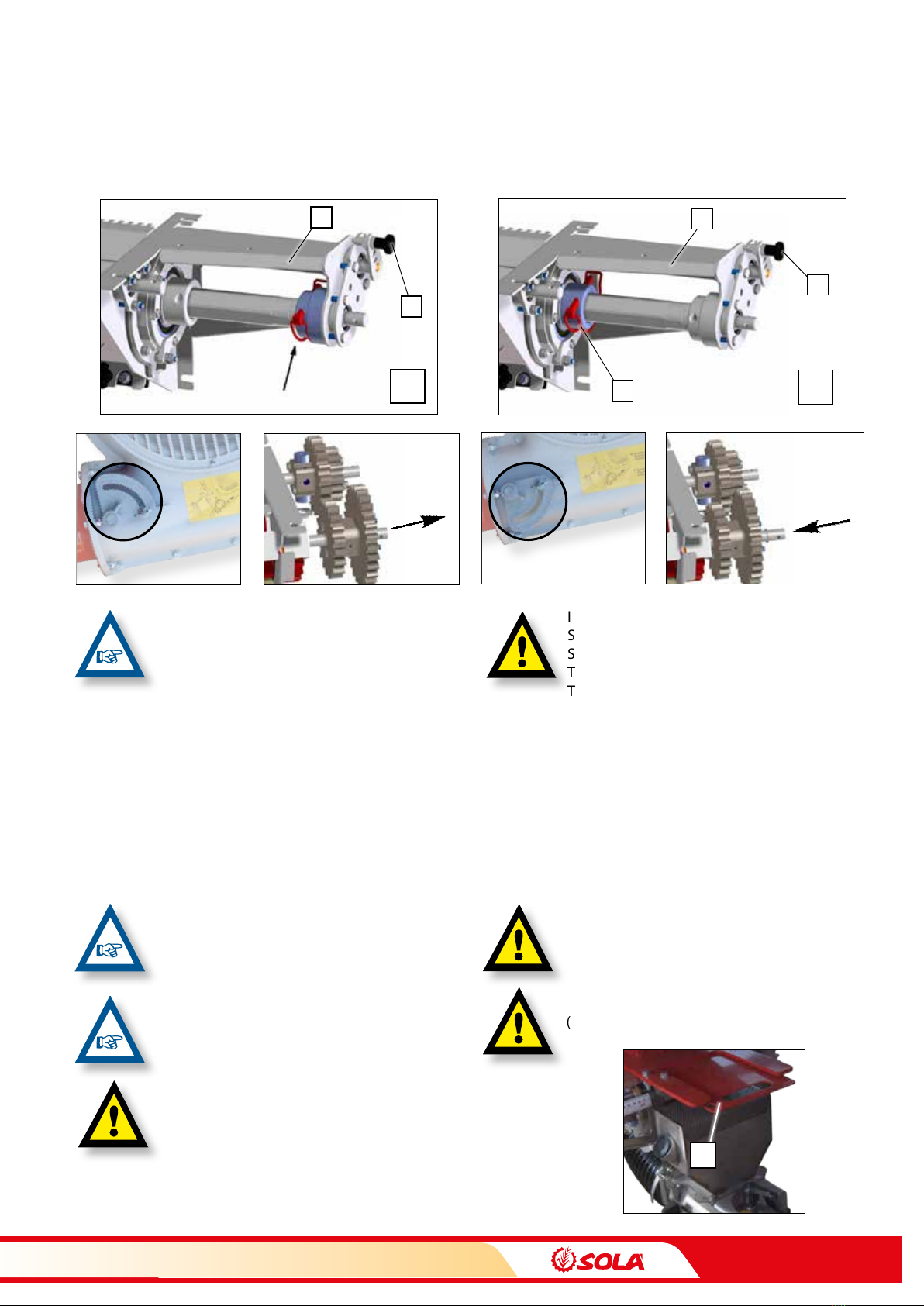 I
S
S
T
T

(

SOLA