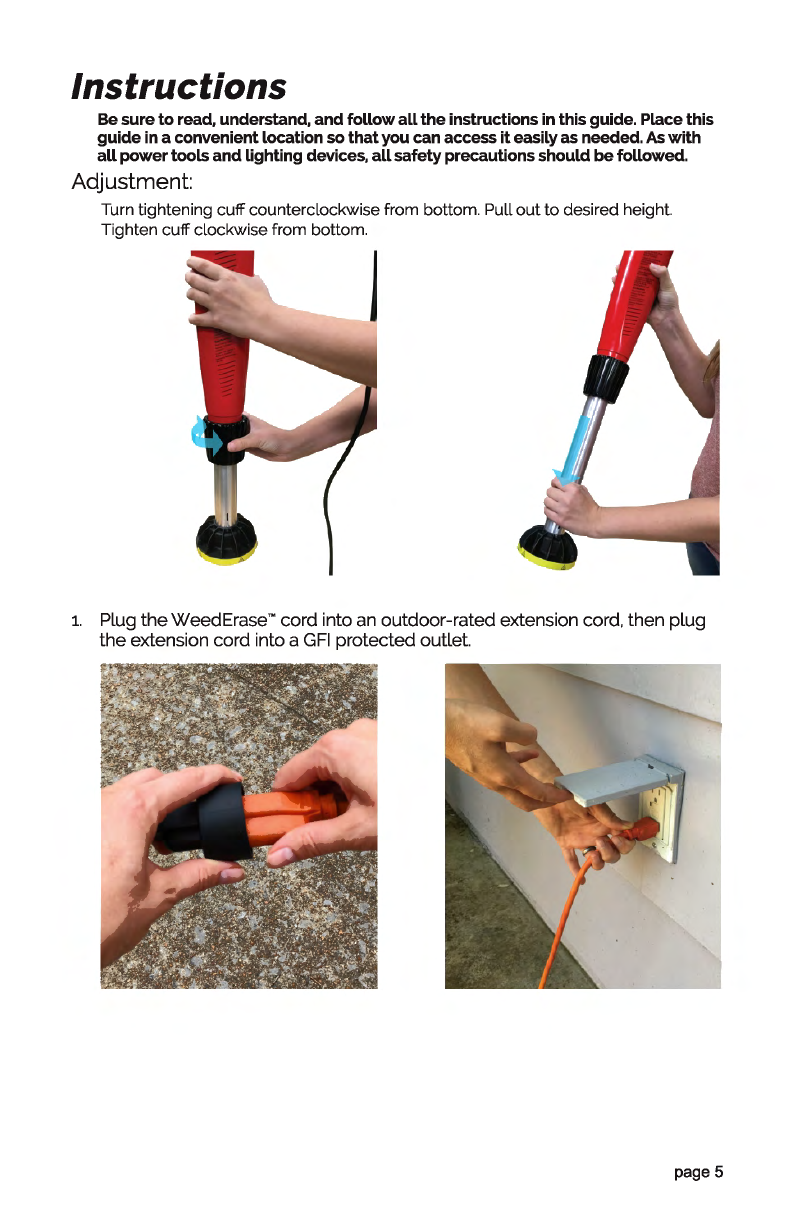 Instructions

Be sure to read, understand, and follow all the instructions in this guide. Place this guide in a convenient location so that you can access it easily as needed. As with all power tools and lighting devices, all safety precautions should be followed.

Adjustment:

Turn tightening cuff counterclockwise from bottom. Pull out to desired height. Tighten cuff clockwise from bottom.

1. Plug the WeedErase™ cord into an outdoor-rated extension cord, then plug the extension cord into a GFI protected outlet.

page 5