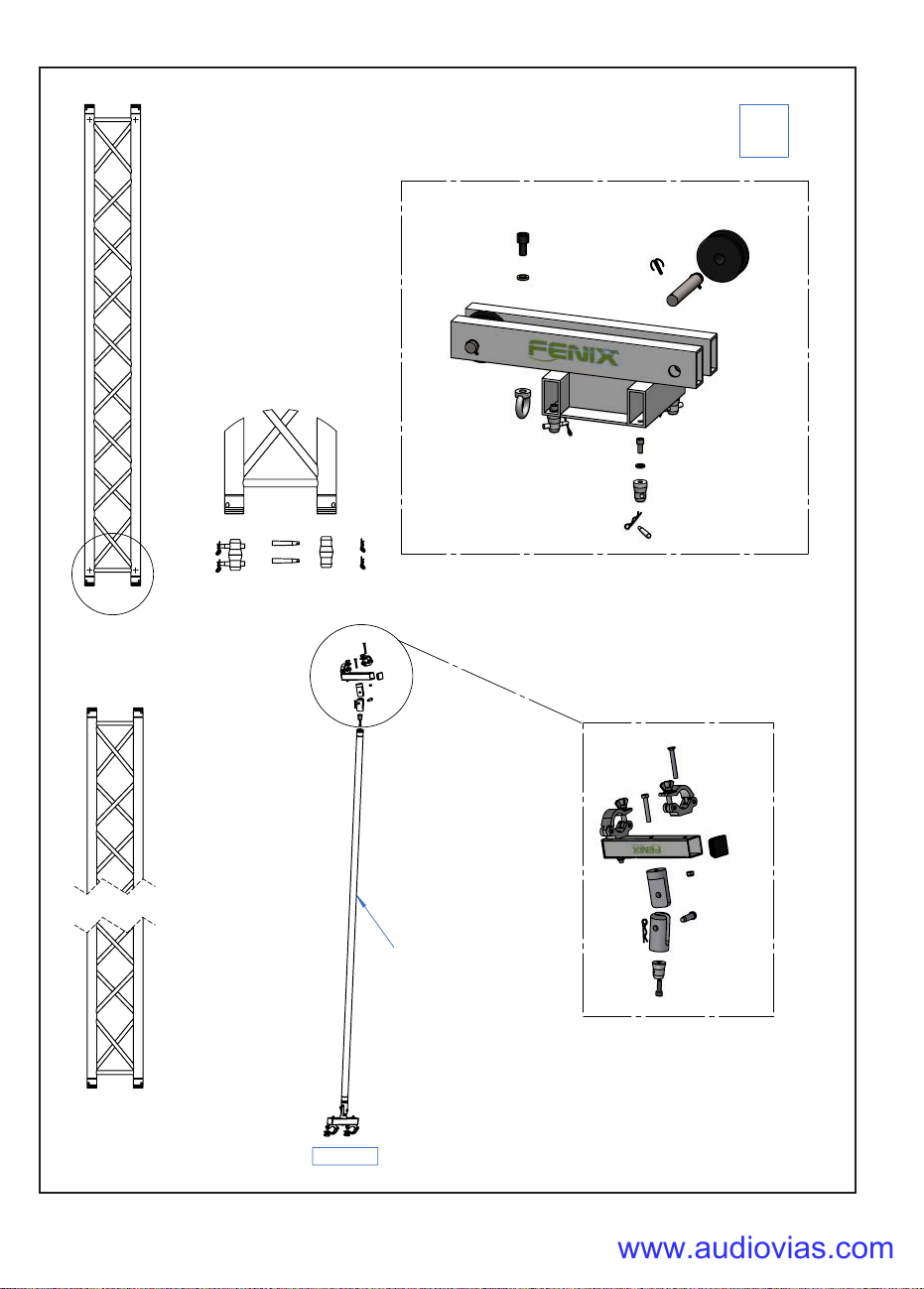 FENIX

FENIX

www.audiovias.com