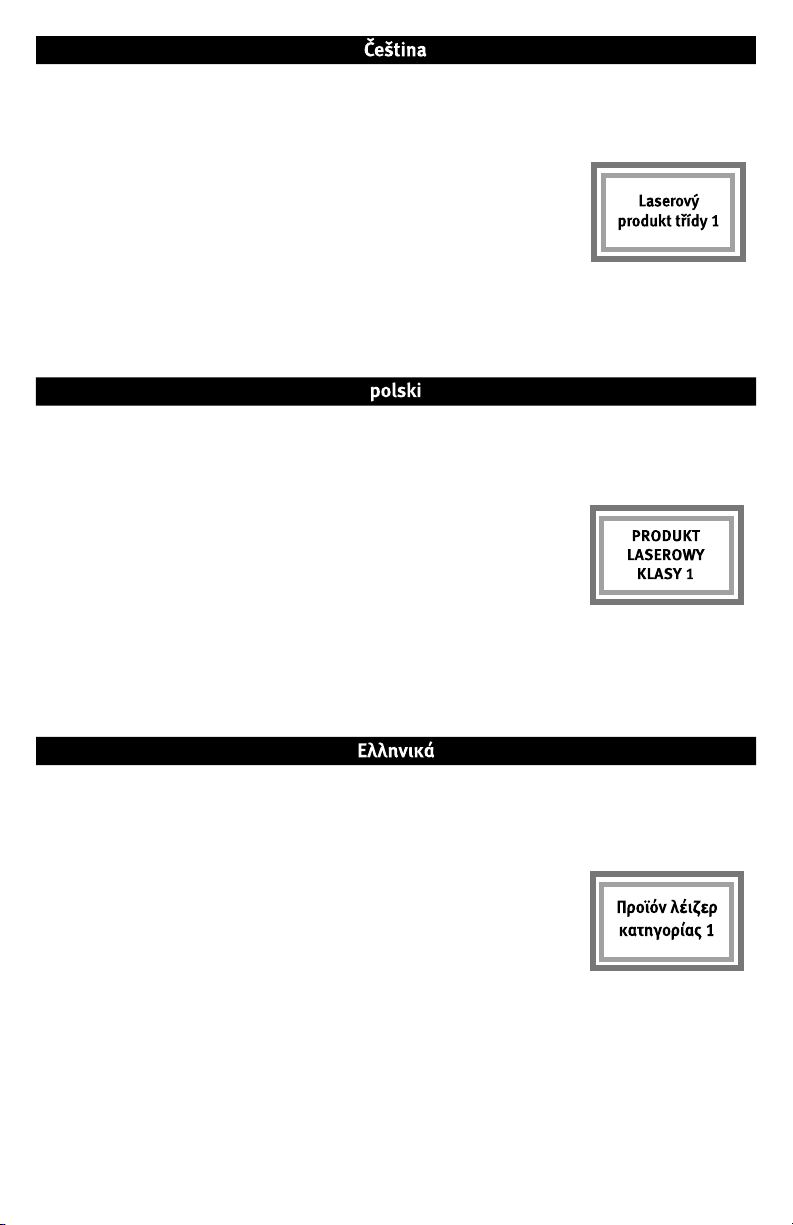 Čeština

Laserový
produkt třídy 1

polski

PRODUKT
LASEROWY
KLASY 1

Ελληνικά

Προϊόν λέιζερ
κατηγορίας 1