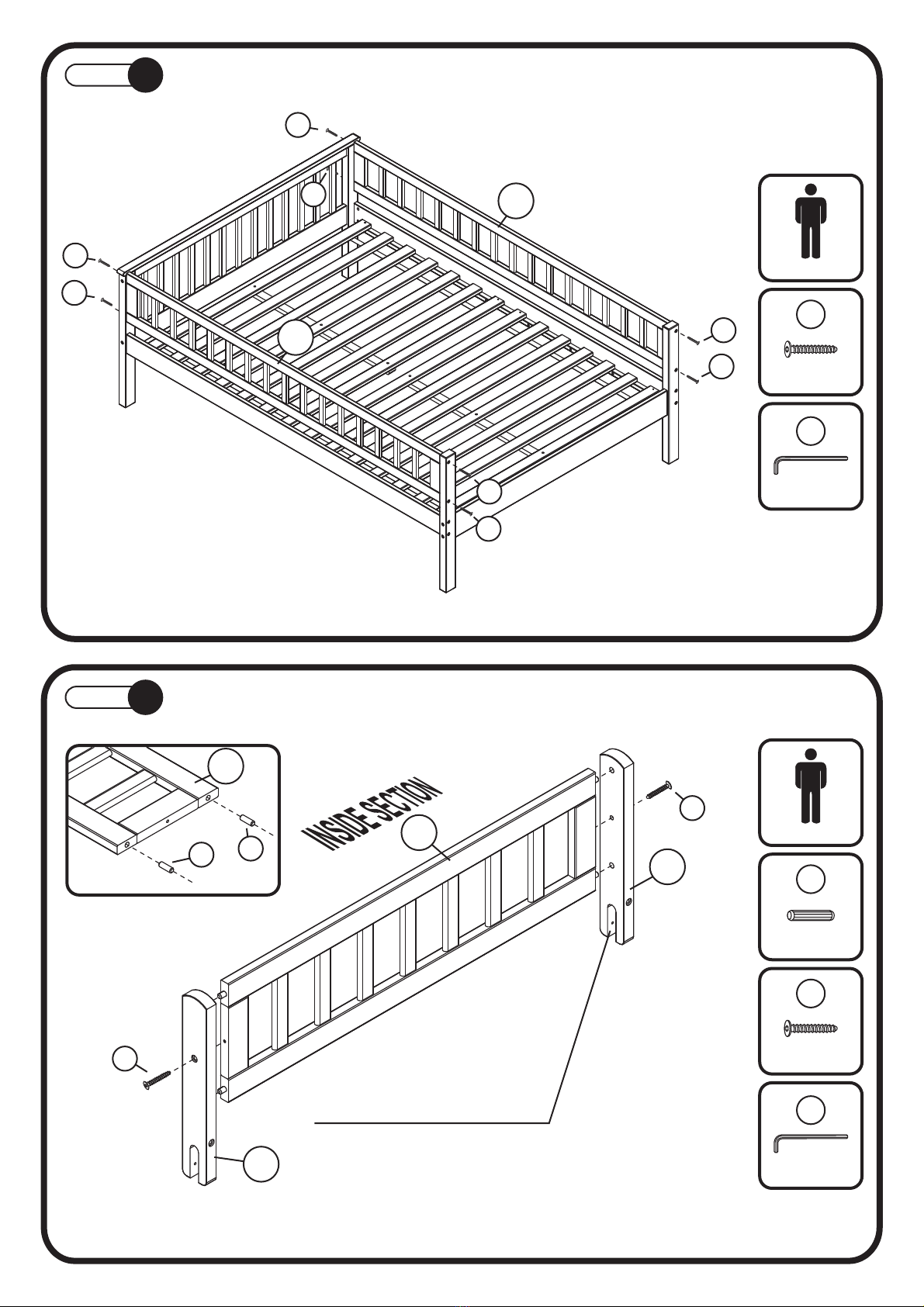 INSIDE SECTION