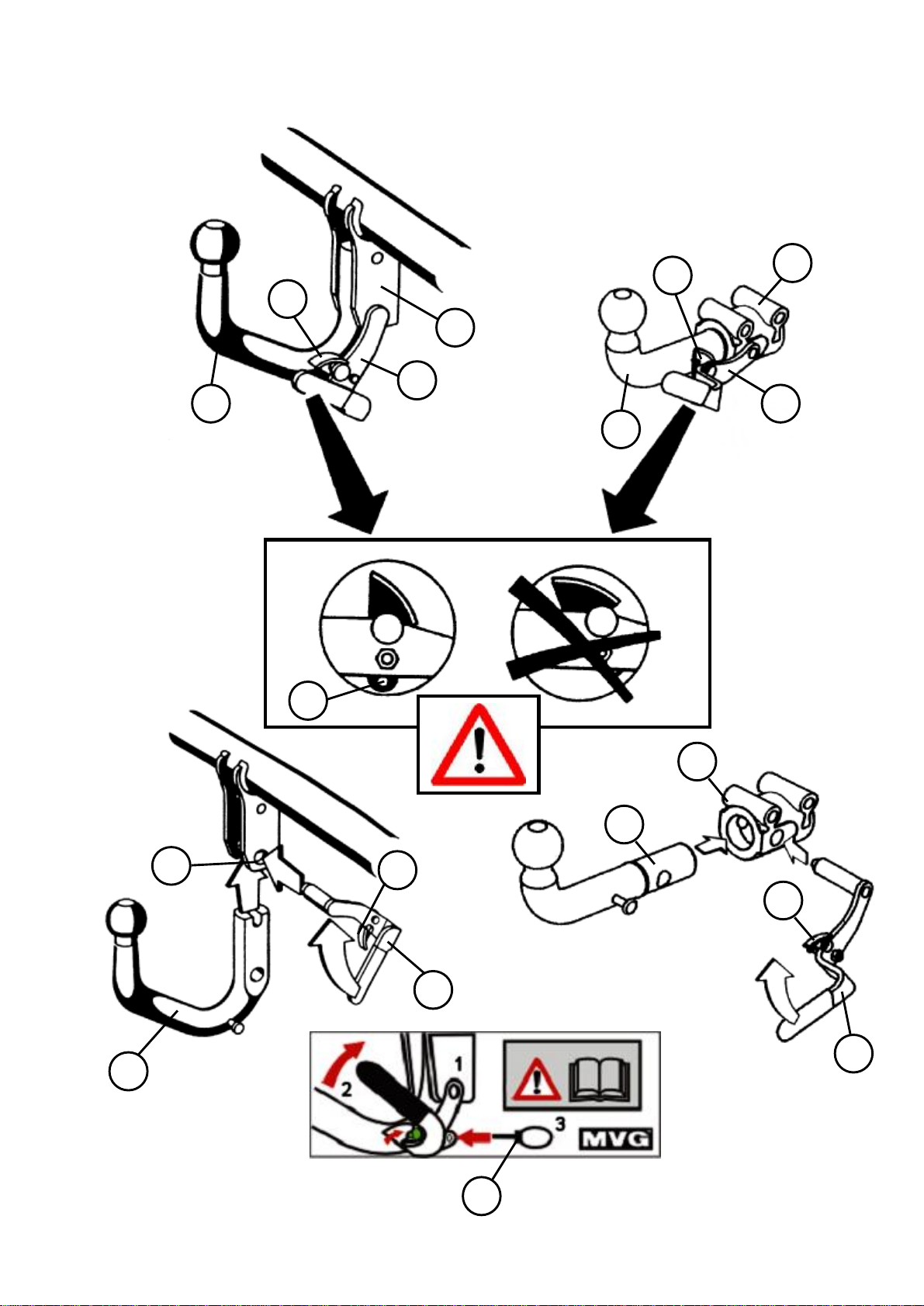 2
1
3

MVG