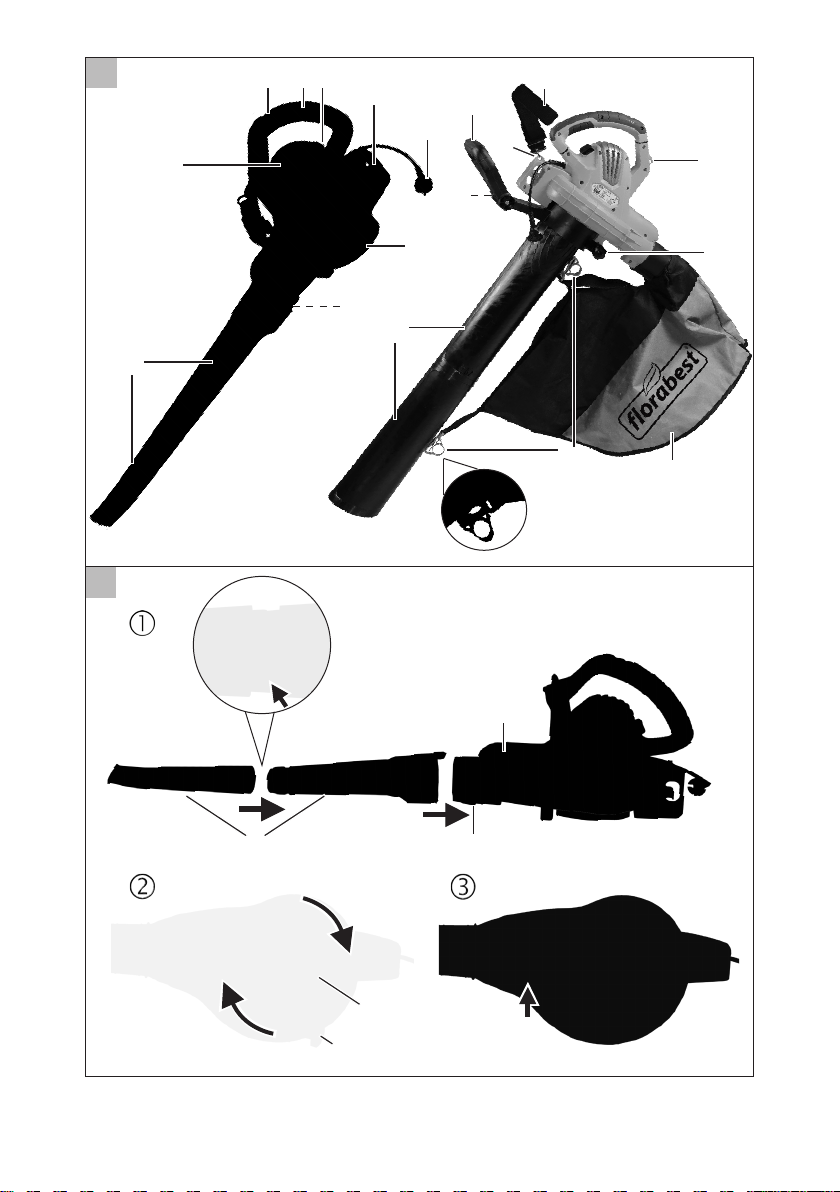 florabest

①

②

③