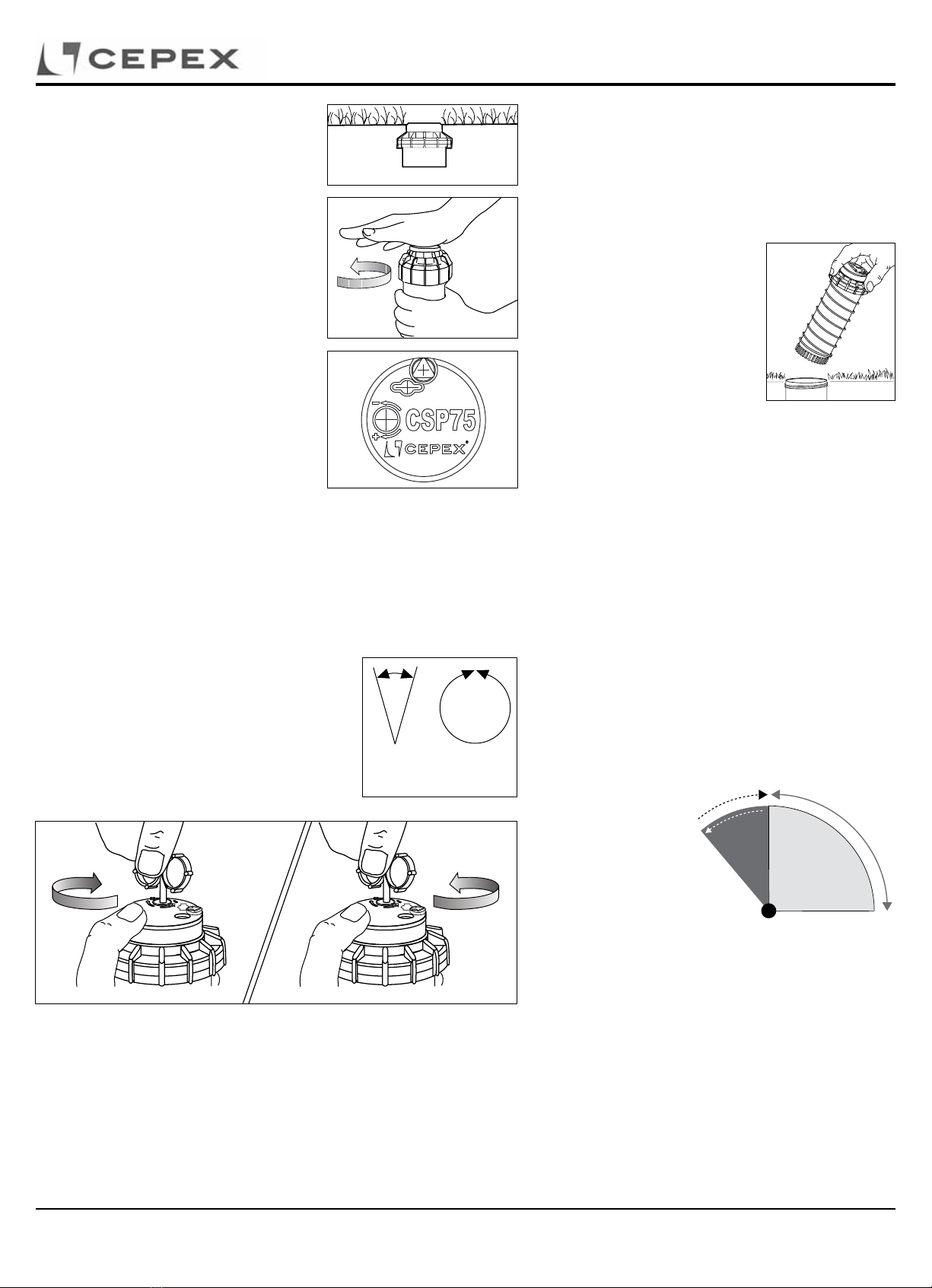 CEPEX

CSP75
CEPEX