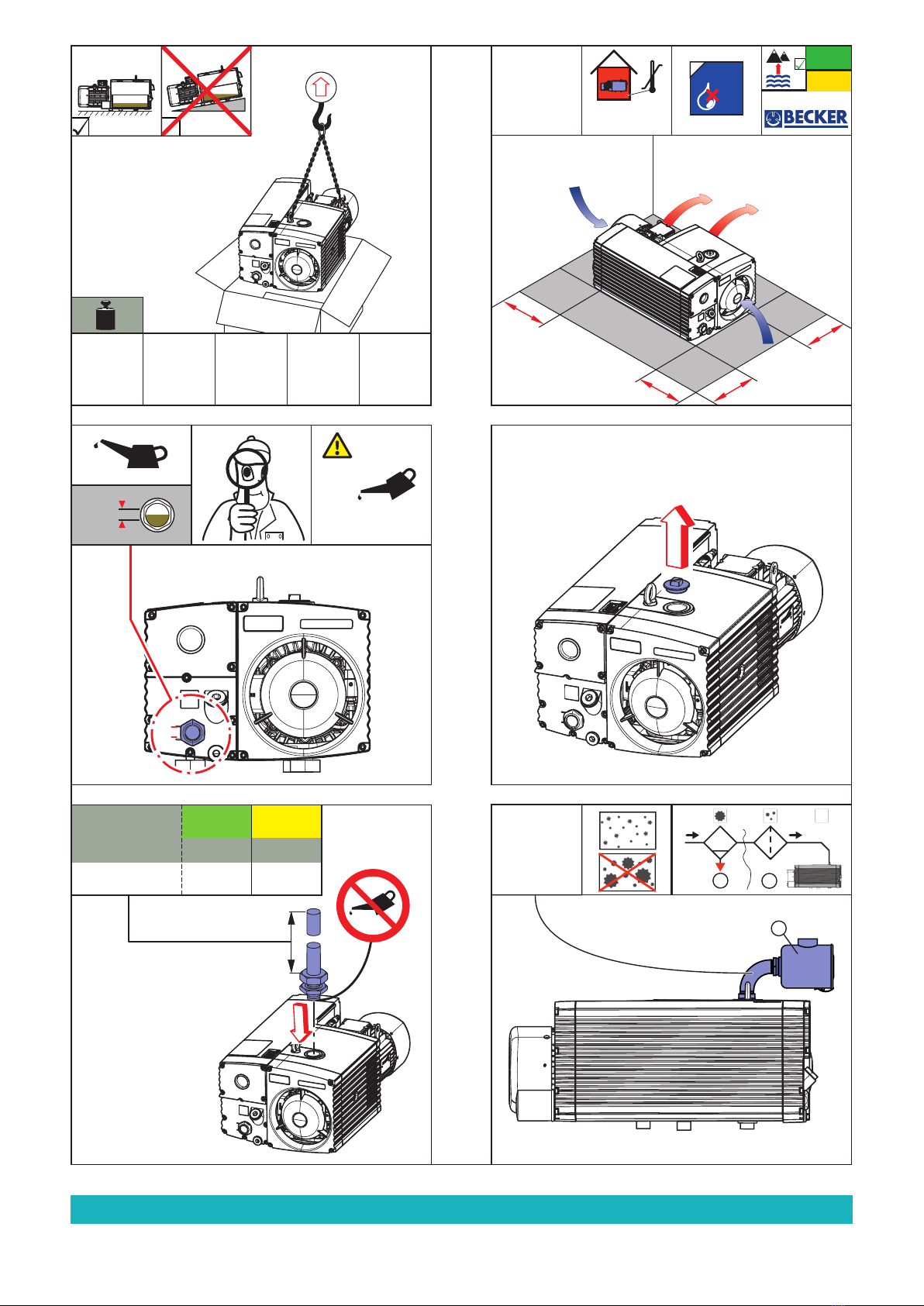 BECKER