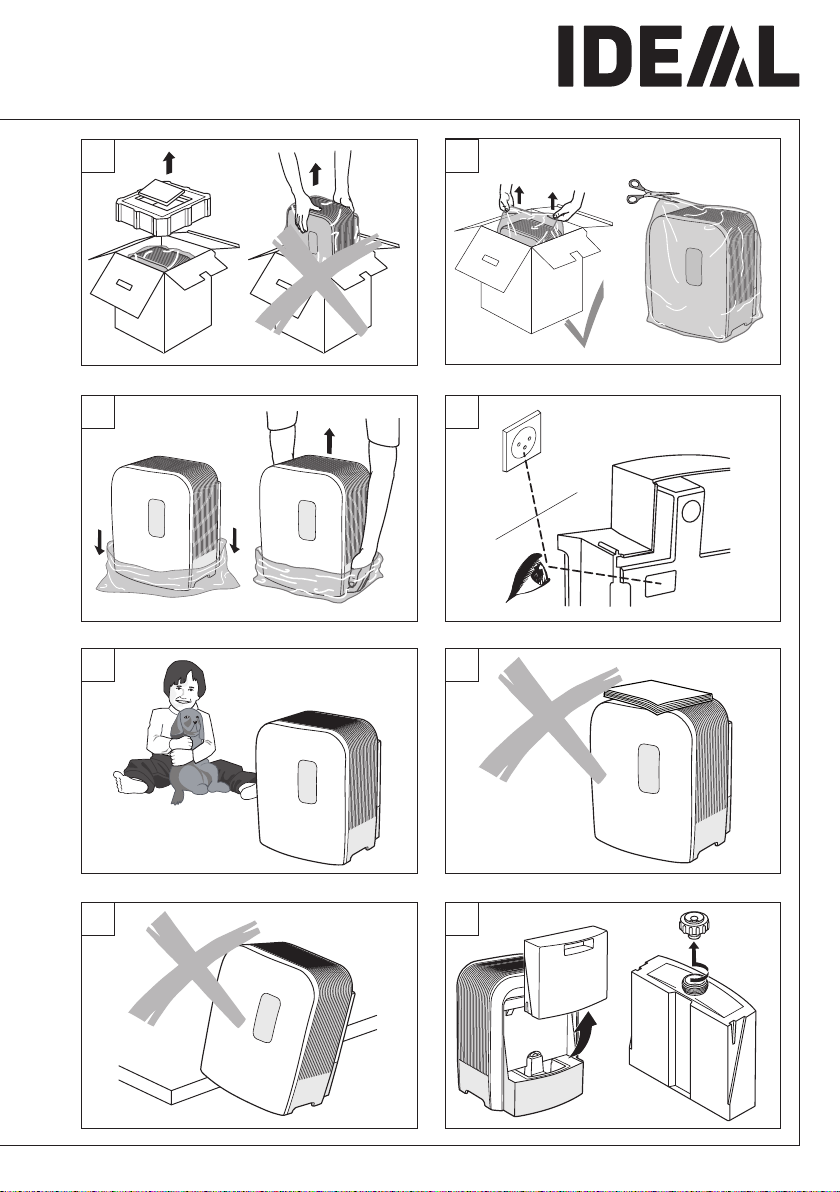 IDEAL