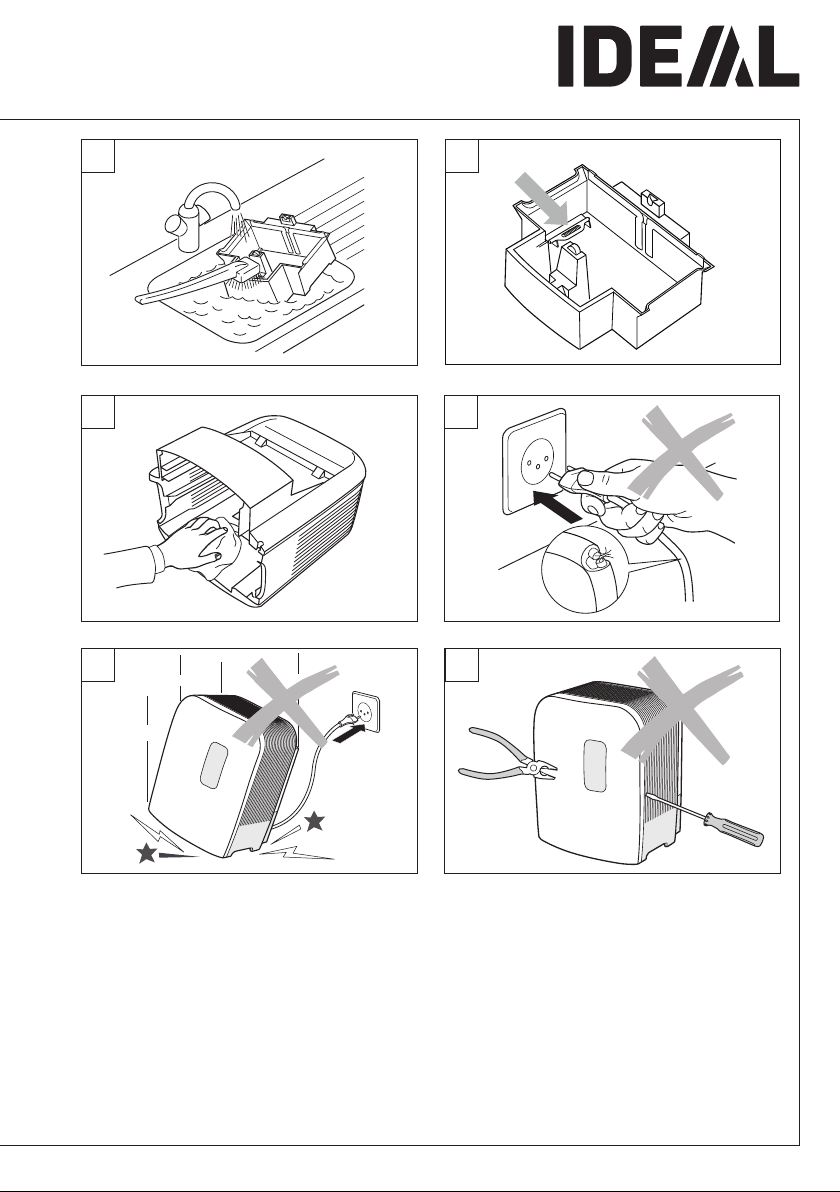 IDEAL