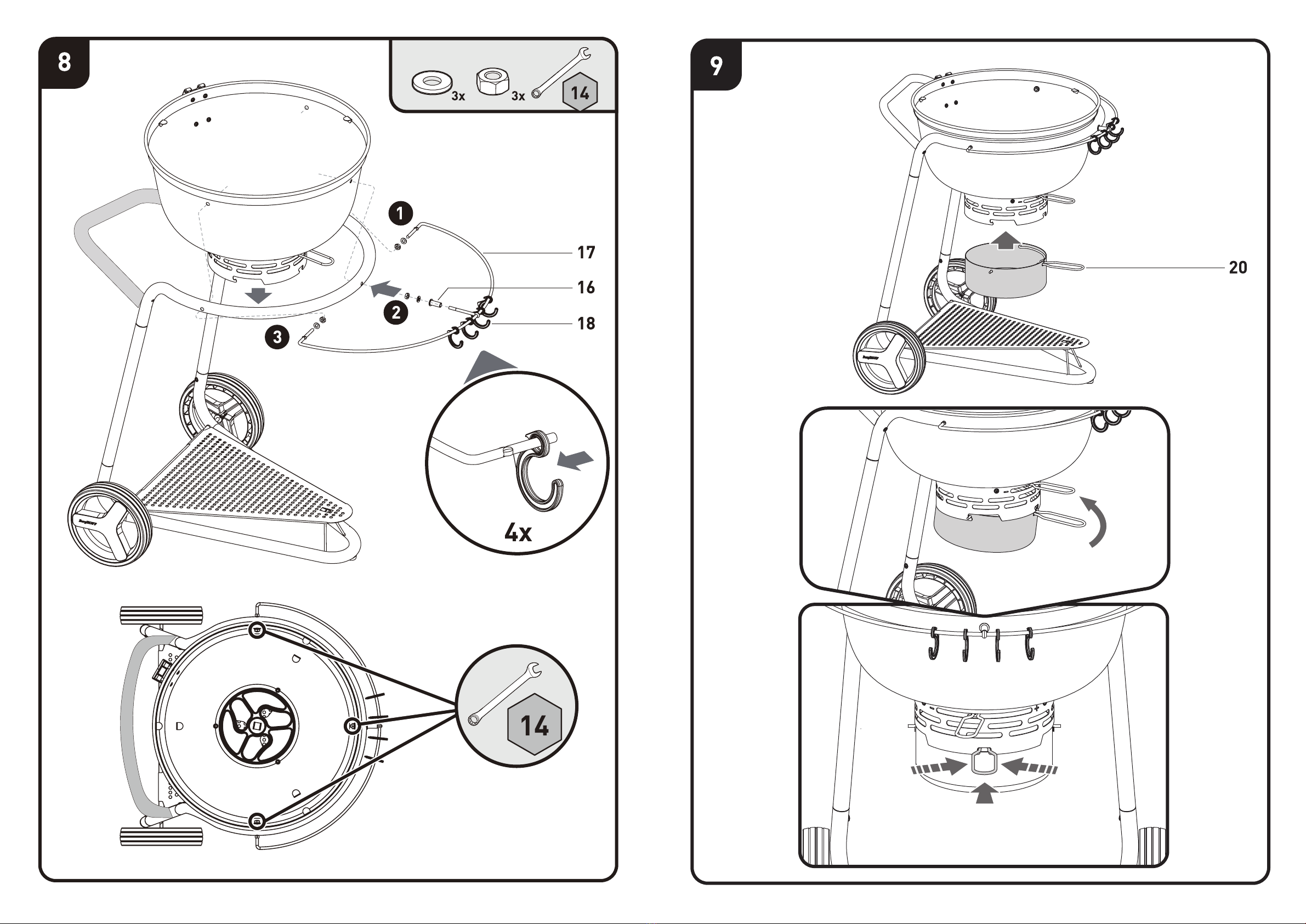 8

3x 3x 14

1

17

16

2

18

3

4x

14

9

20