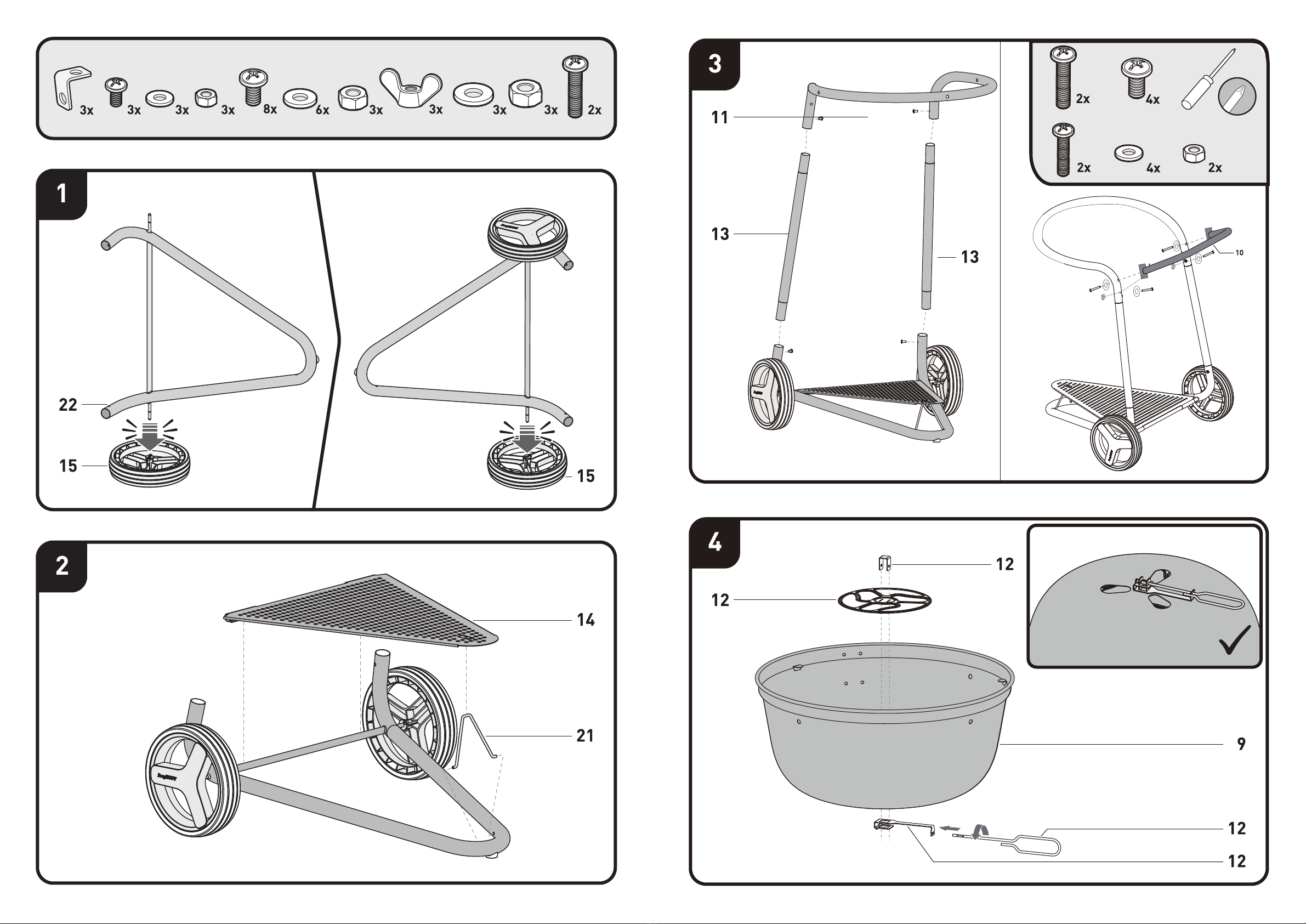 3x 3x 3x 3x 8x 6x 3x 3x 3x 3x 2x

1

22

15

15

2

14

21

3

11

13

13

2x 4x

2x 4x 2x

10

4

12

12

9

12

12