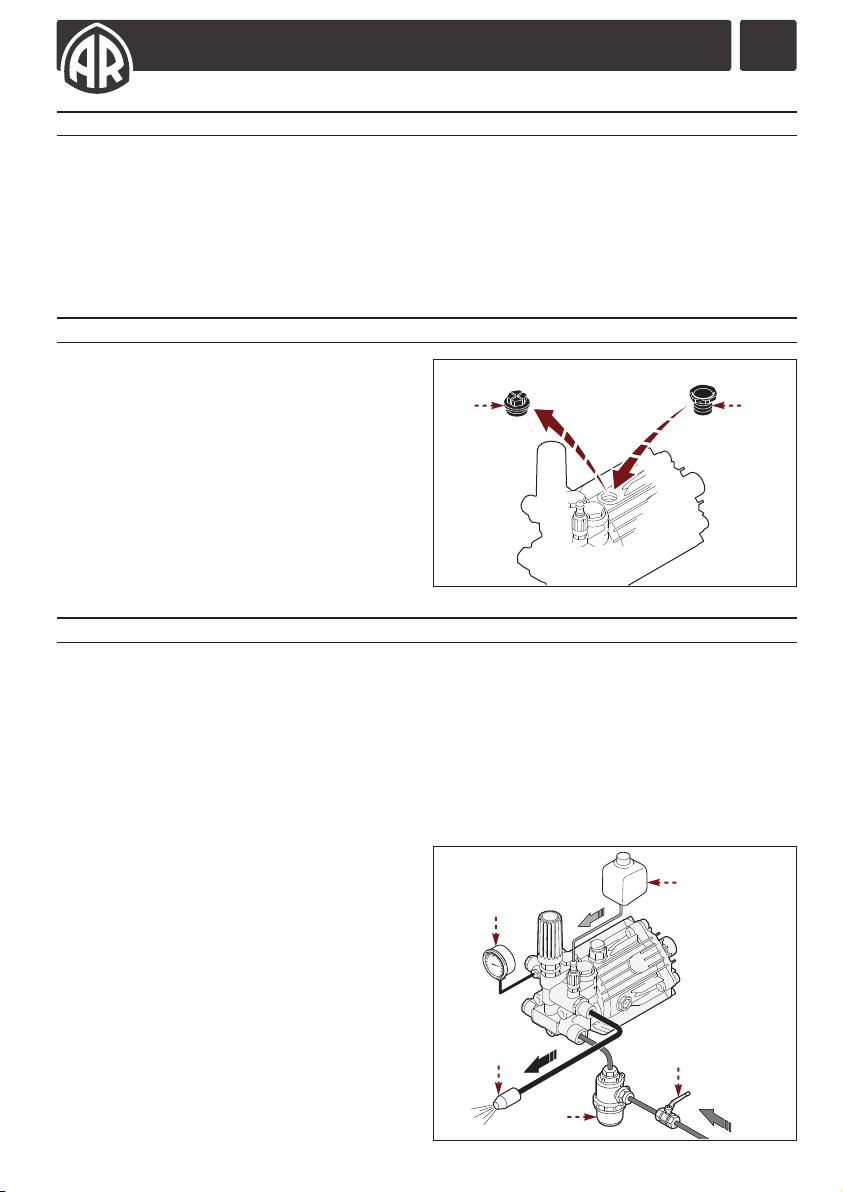 AR