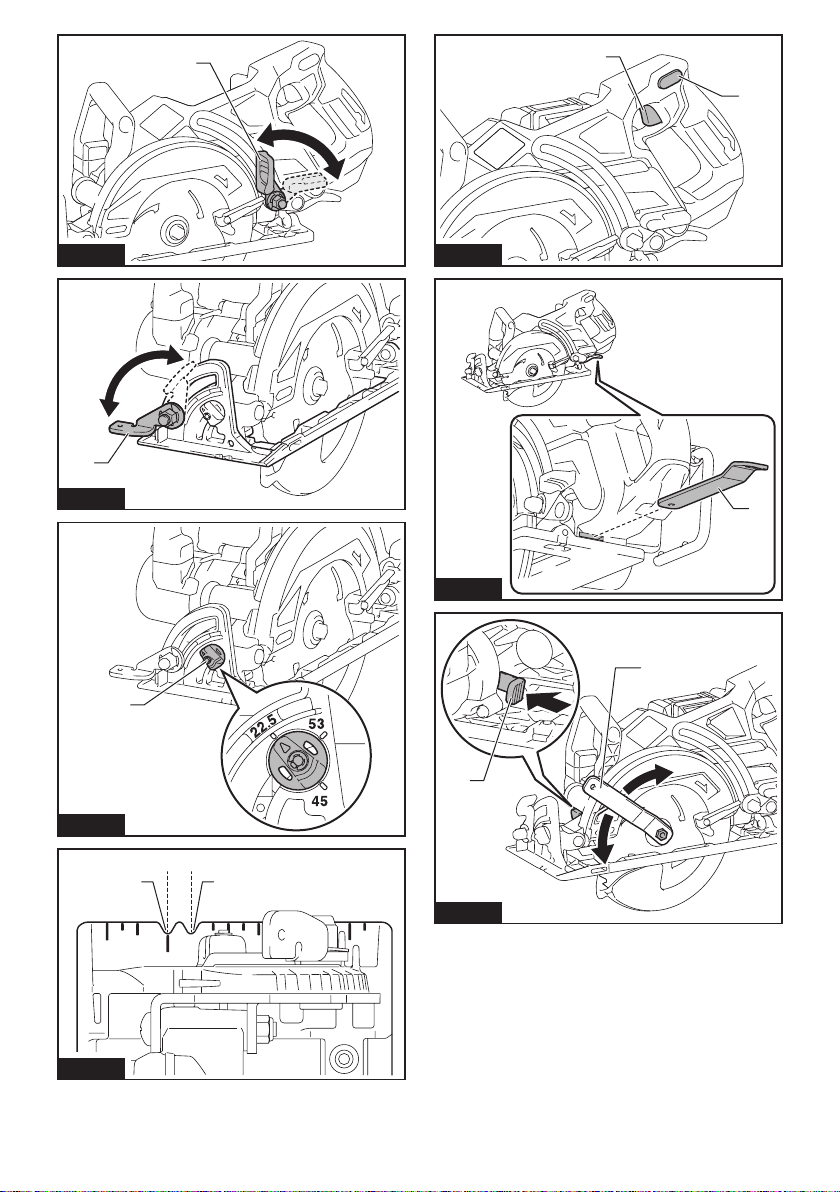 22.5
53
45