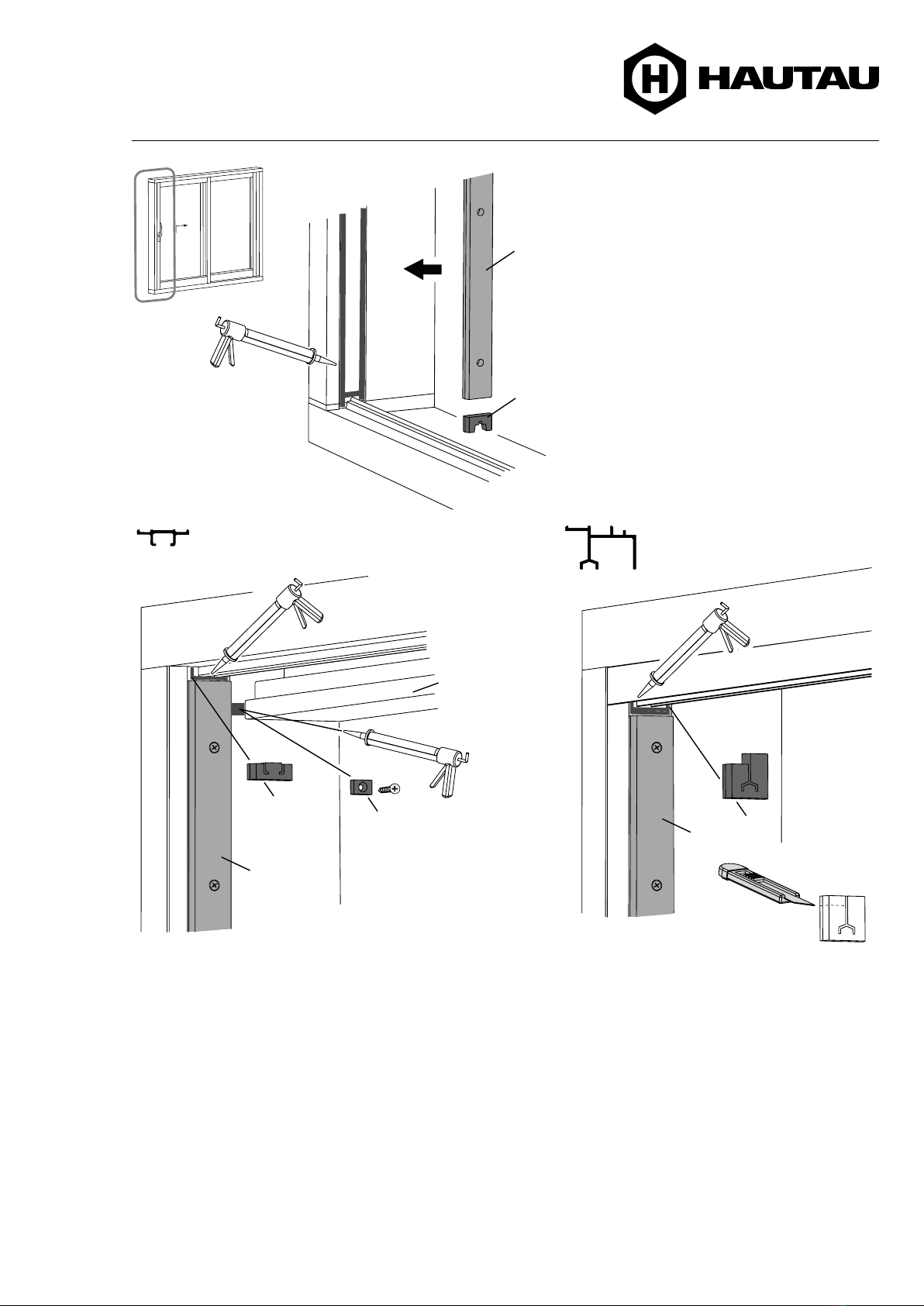 HAUTAU