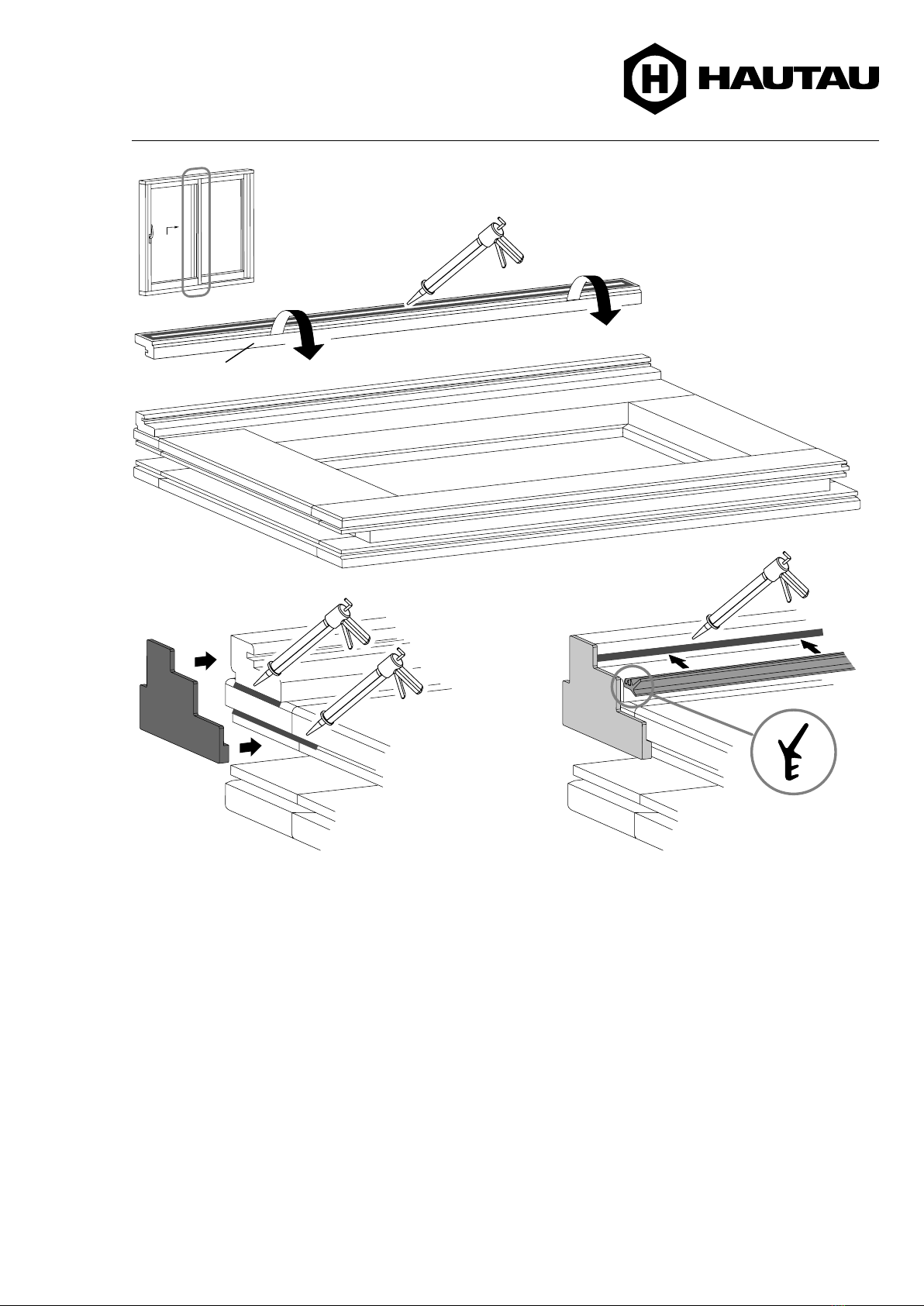 HAUTAU