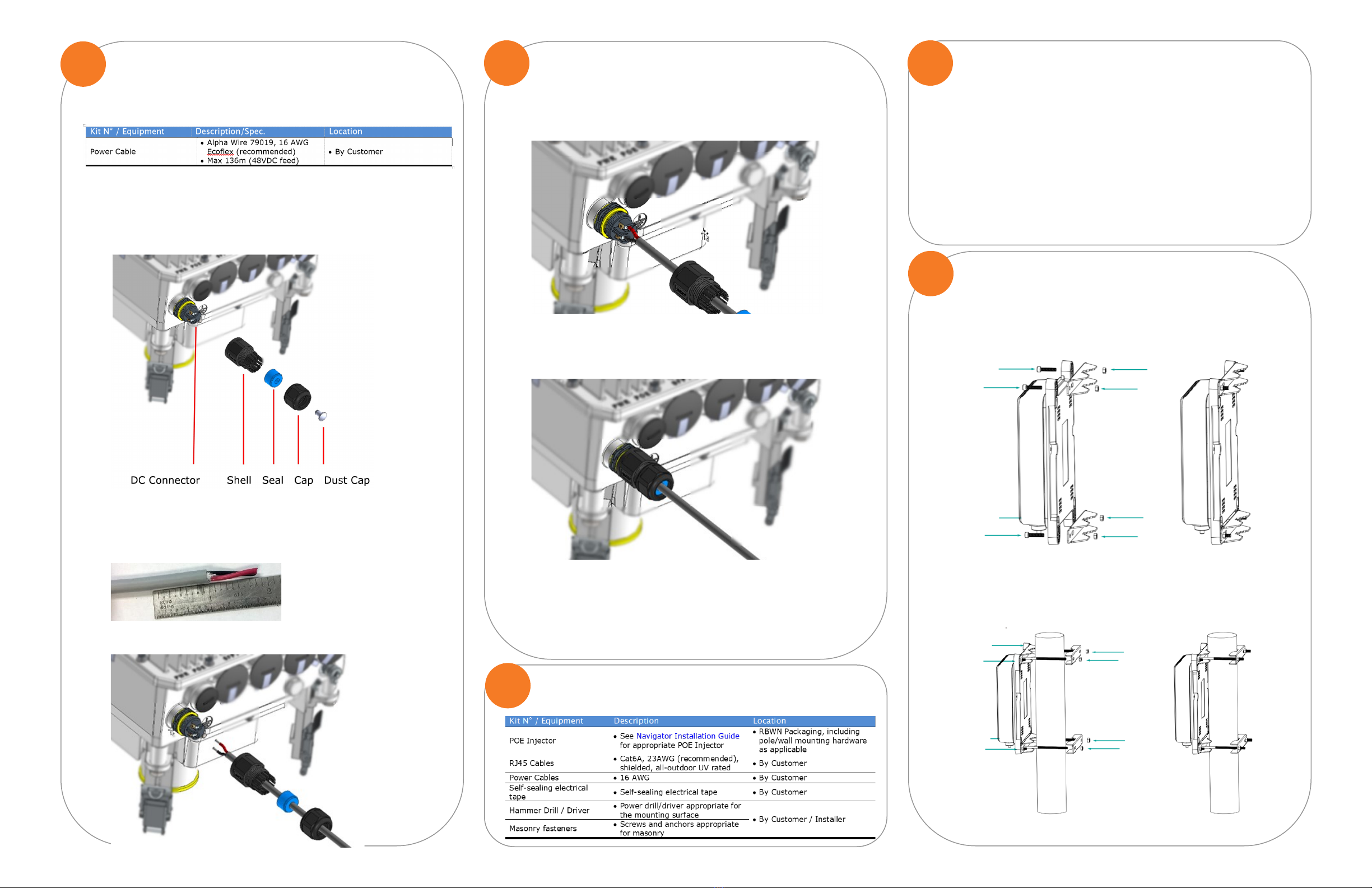 | Kit N° / Equipment | Description/Spec. | Location |
|---|---|---|
| Power Cable | • Alpha Wire 79019, 16 AWG Ecoflex (recommended) • Max 136m (48VDC feed) | • By Customer |

DC Connector Shell Seal Cap Dust Cap

| Kit N° / Equipment | Description | Location |
|---|---|---|
| POE Injector | • See Navigator Installation Guide for appropriate POE Injector | • RBWN Packaging, including pole/wall mounting hardware as applicable |
| RJ45 Cables | • Cat6A, 23AWG (recommended), shielded, all-outdoor UV rated | • By Customer |
| Power Cables | • 16 AWG | • By Customer |
| Self-sealing electrical tape | • Self-sealing electrical tape | • By Customer |
| Hammer Drill / Driver | • Power drill/driver appropriate for the mounting surface | • By Customer / Installer |
| Masonry fasteners | • Screws and anchors appropriate for masonry | |