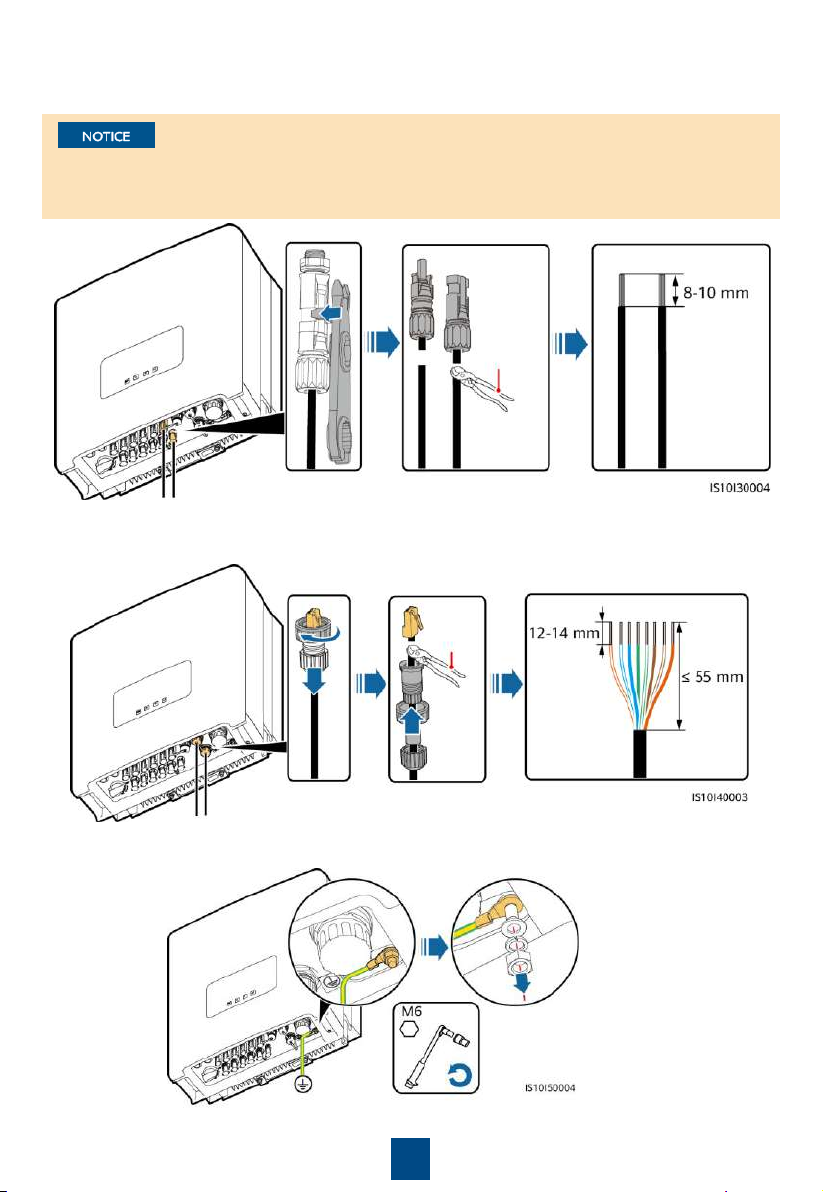 NOTICE

8-10 mm

IS10I30004

12-14 mm

≤ 55 mm

IS10I40003

M6

IS10I50004