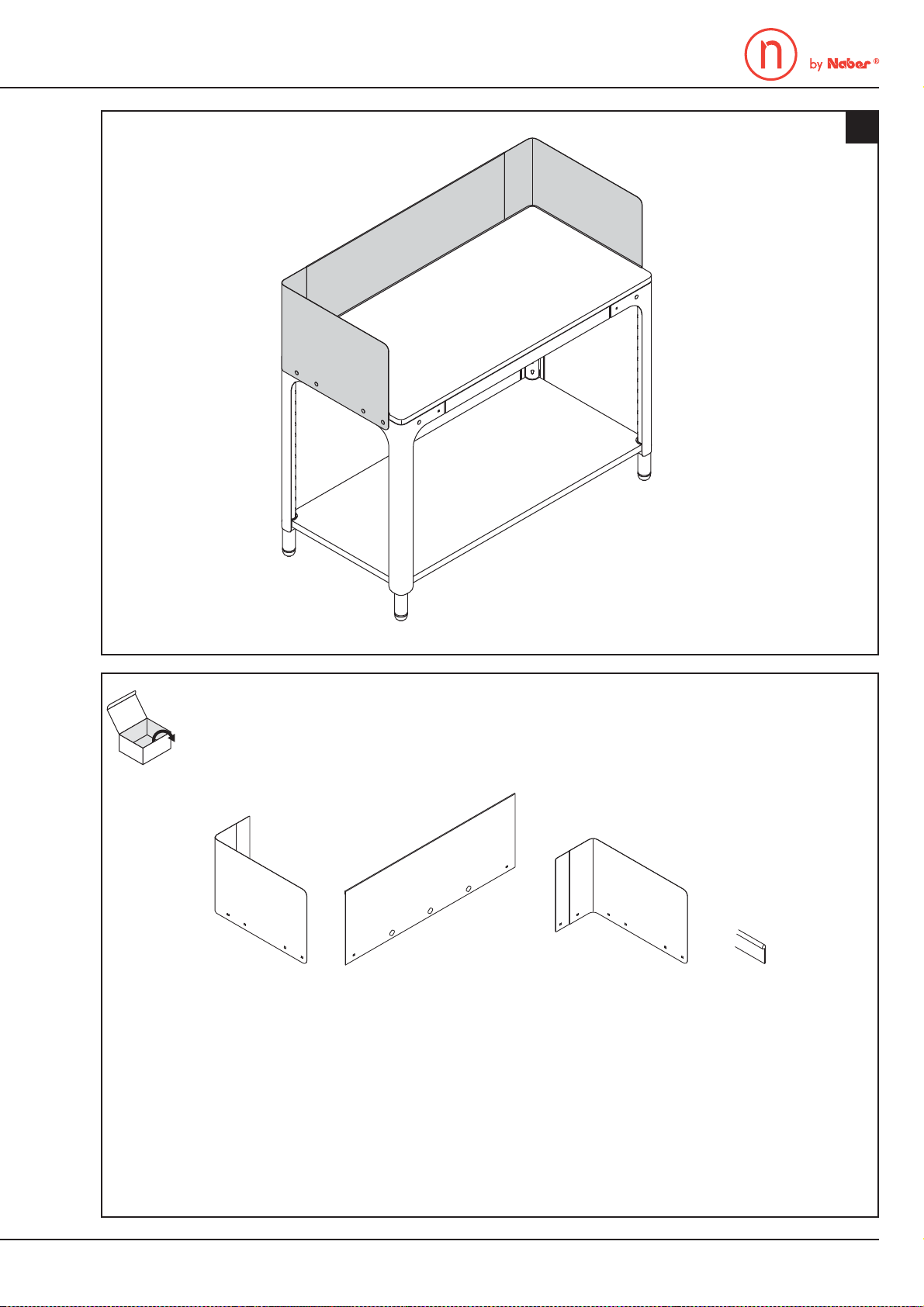 n by Naber ®