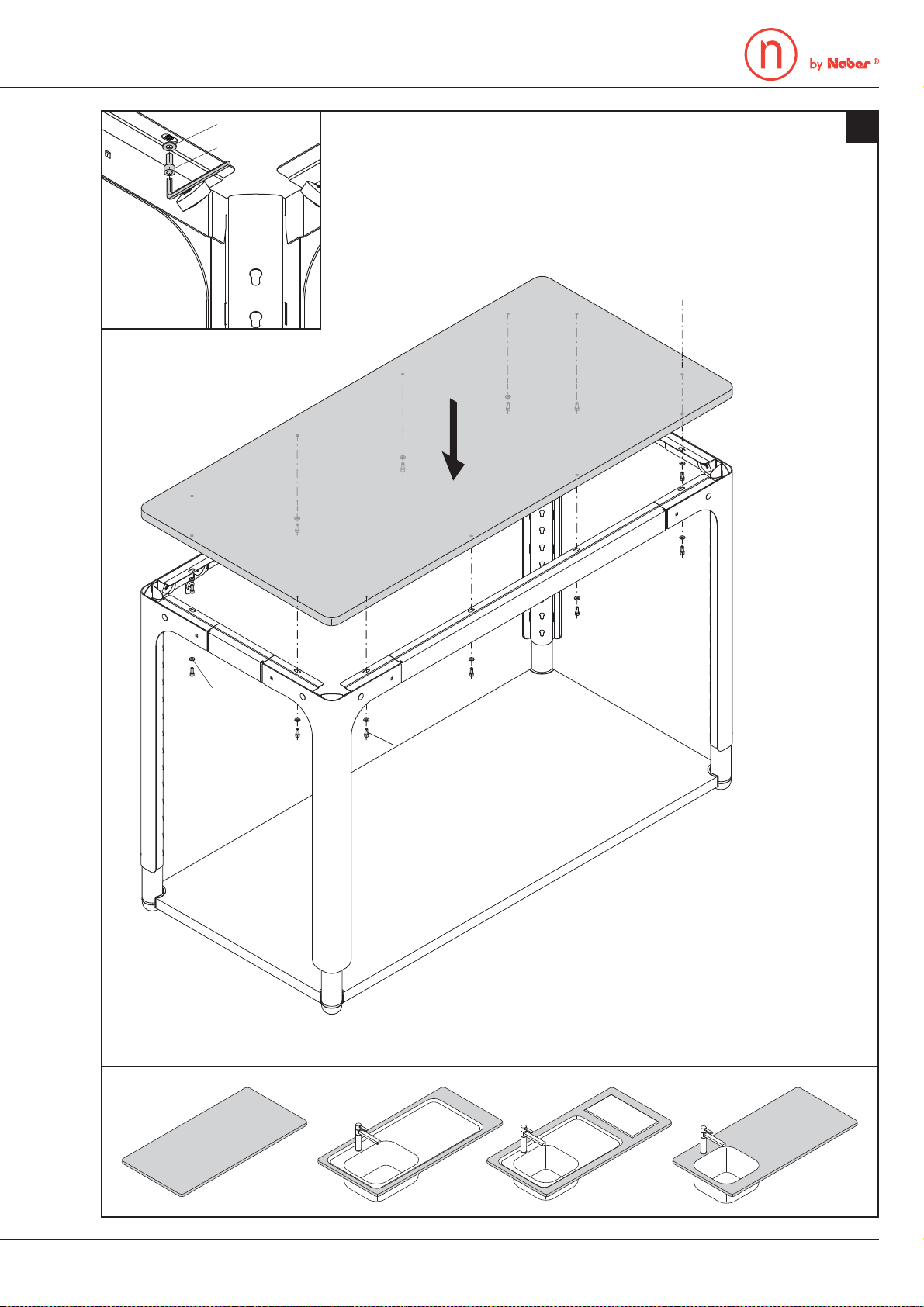 n by Naber ®