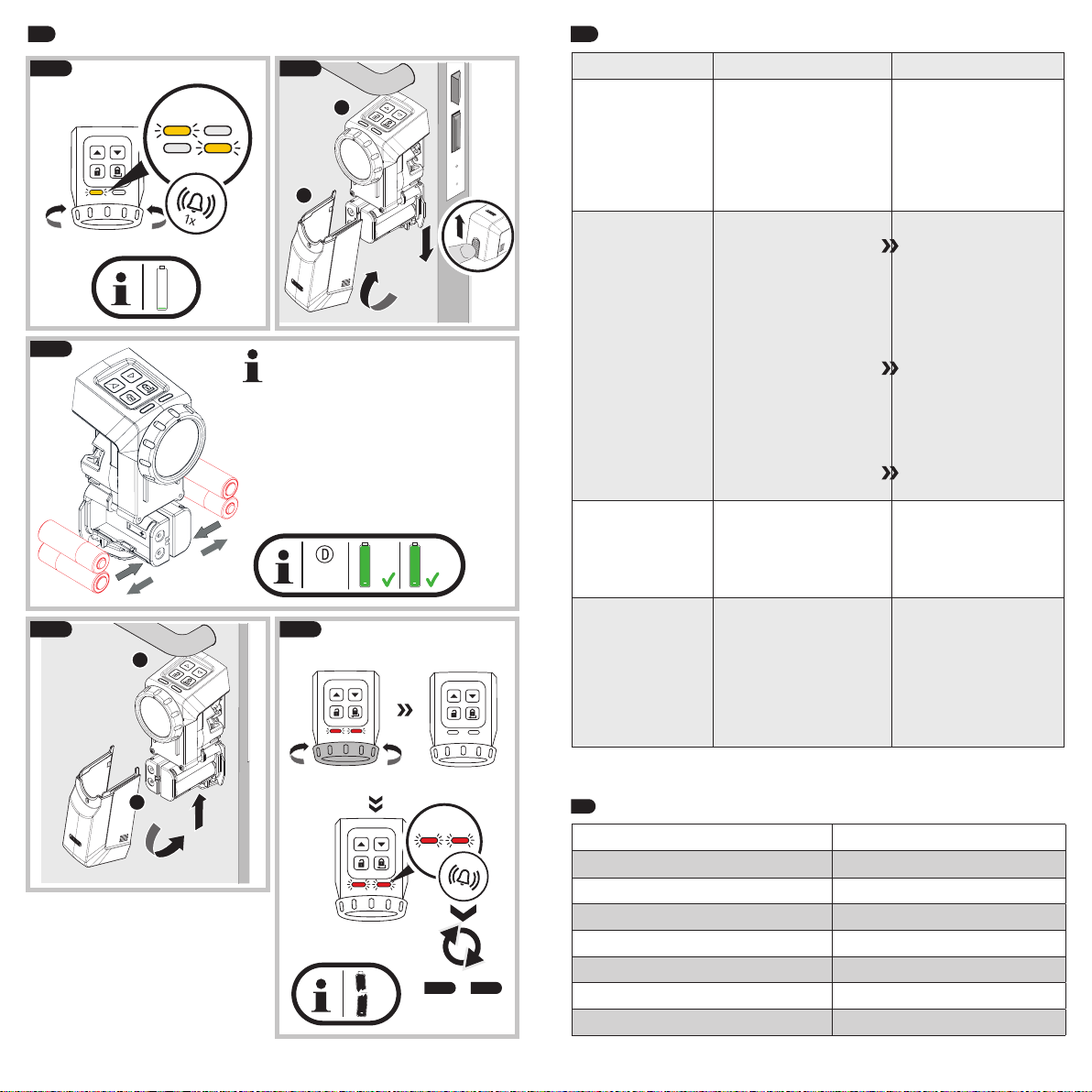 1x

D