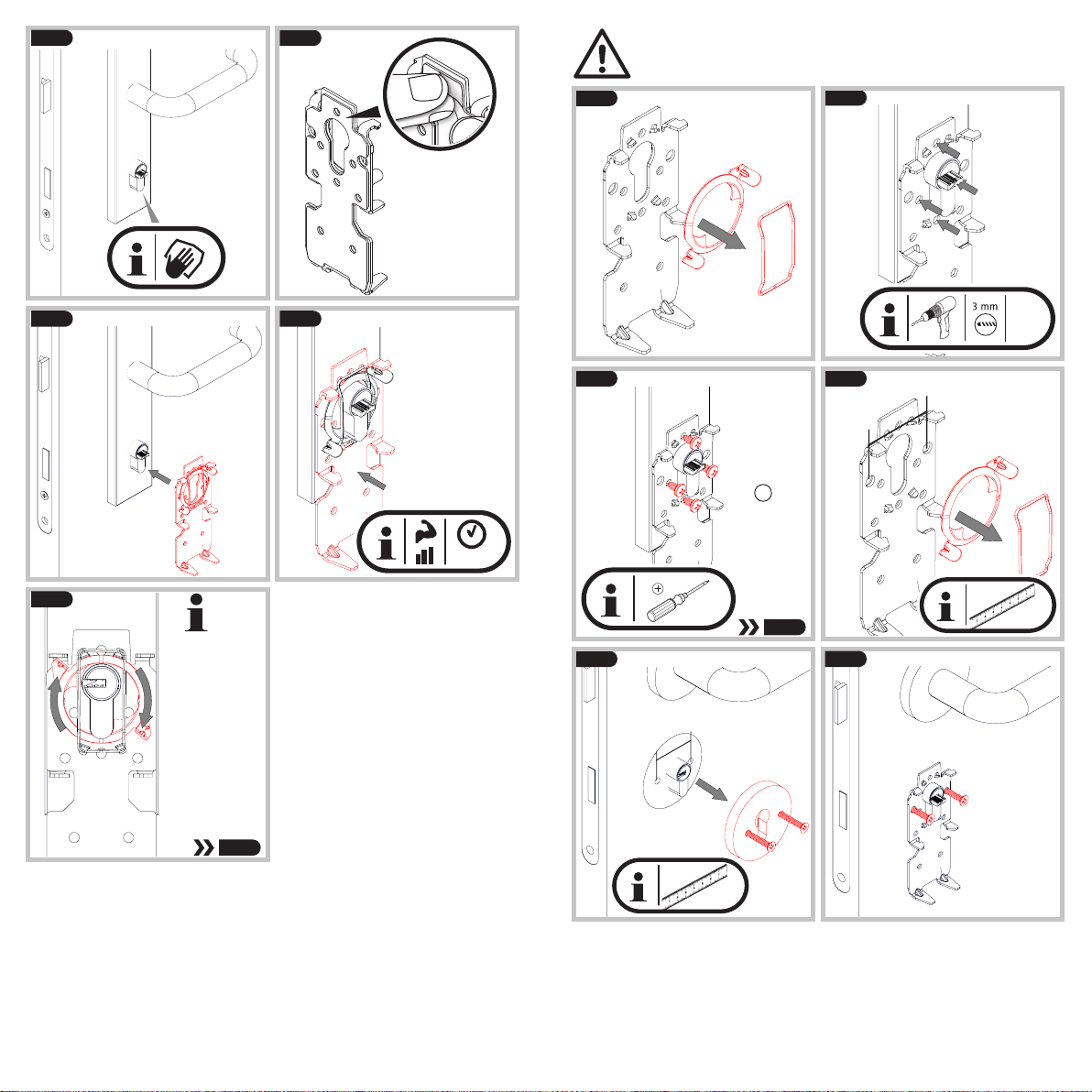 3 mm