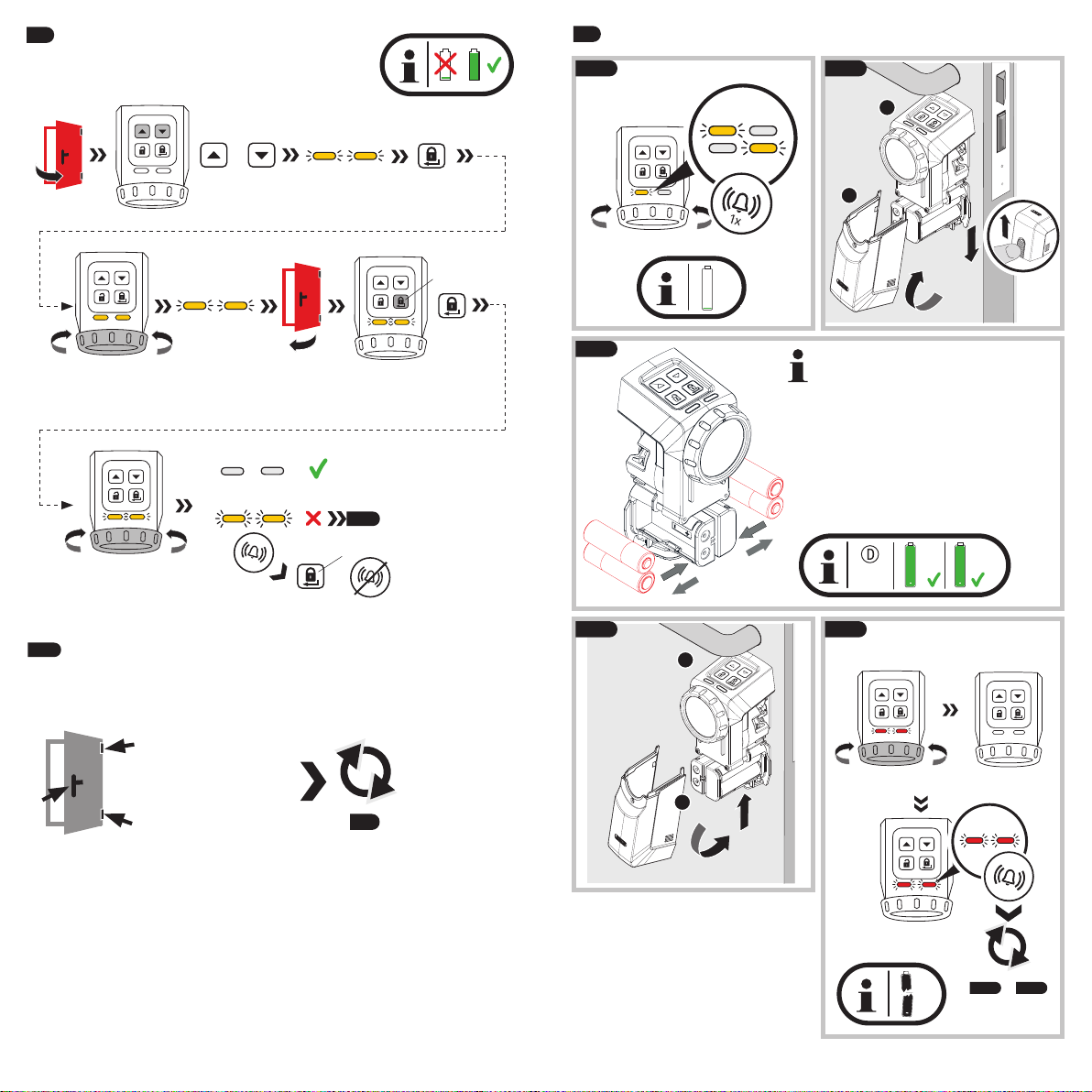 1x

D