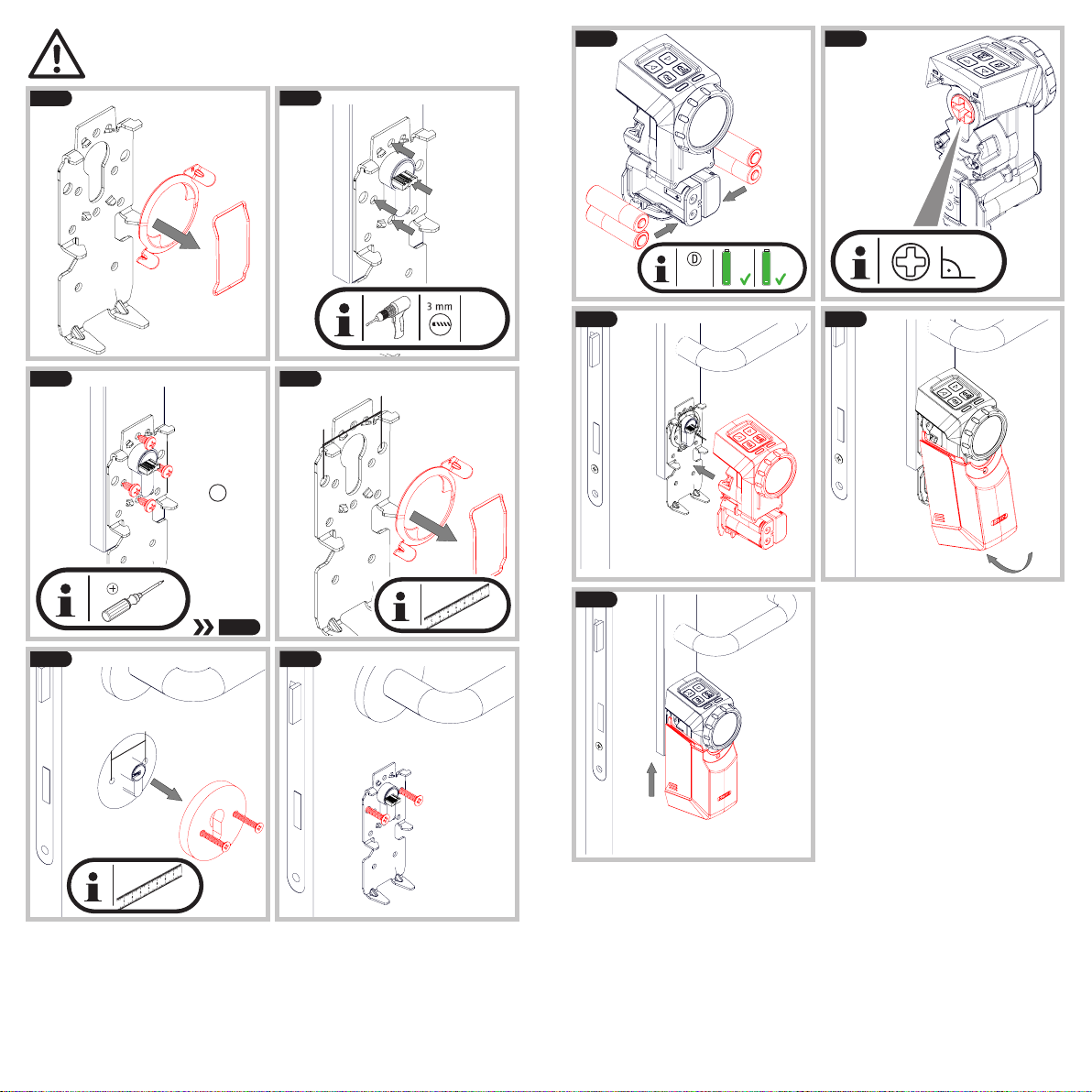 3 mm

D