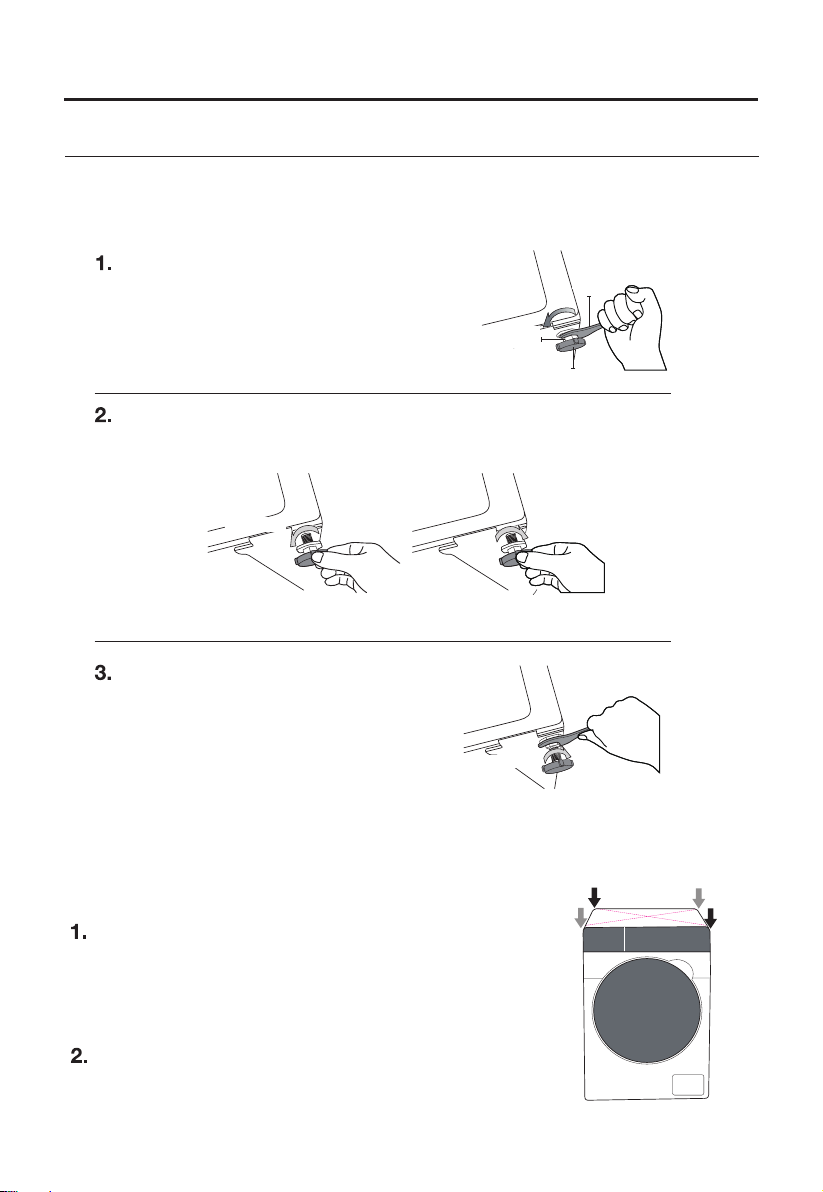 1.

2.

3.

1.

2.