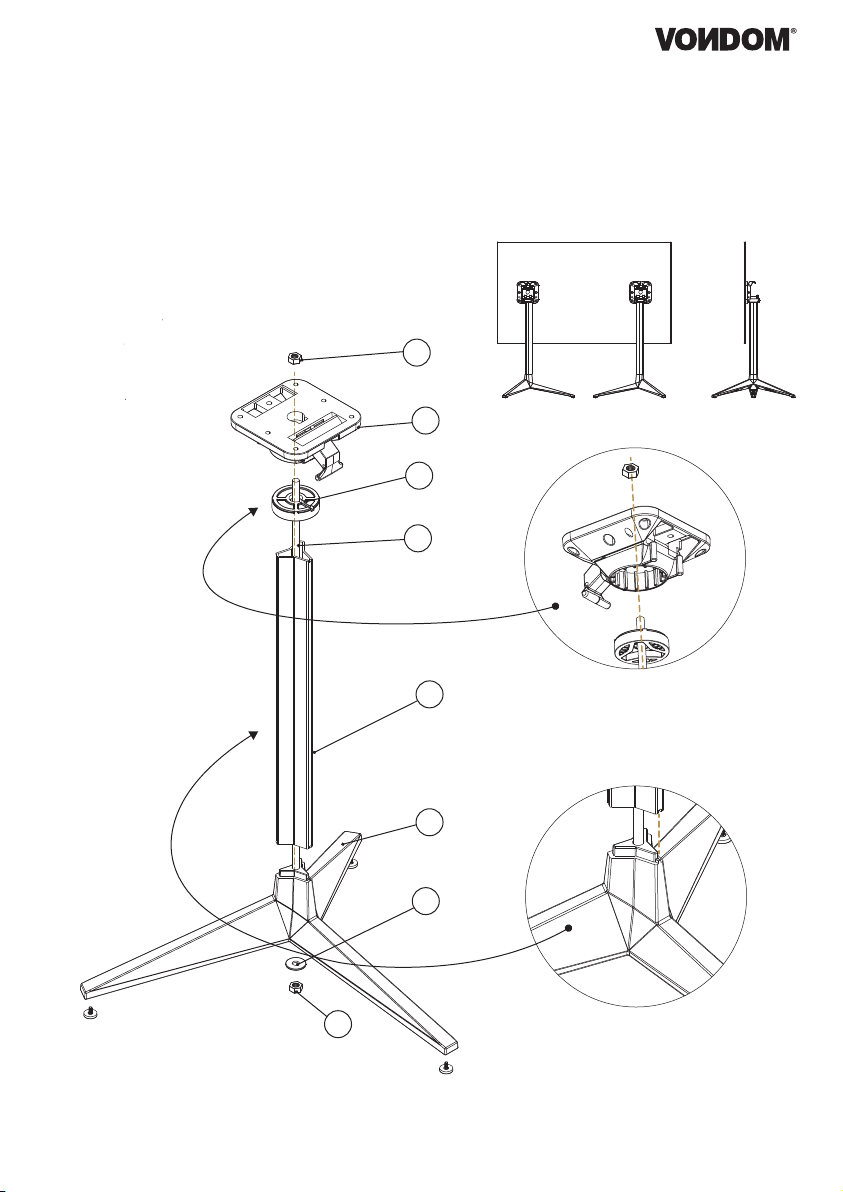 VONDOM®