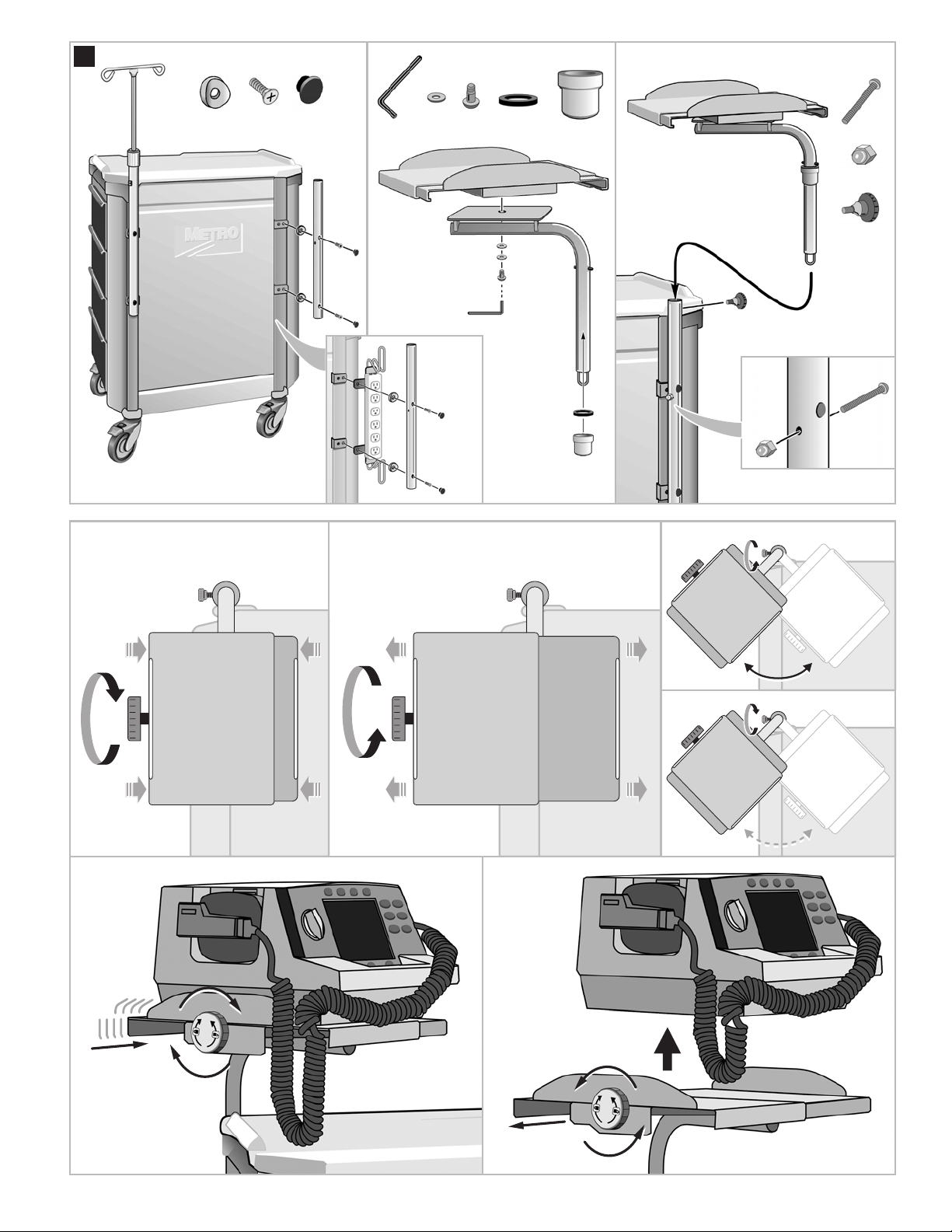 METRO