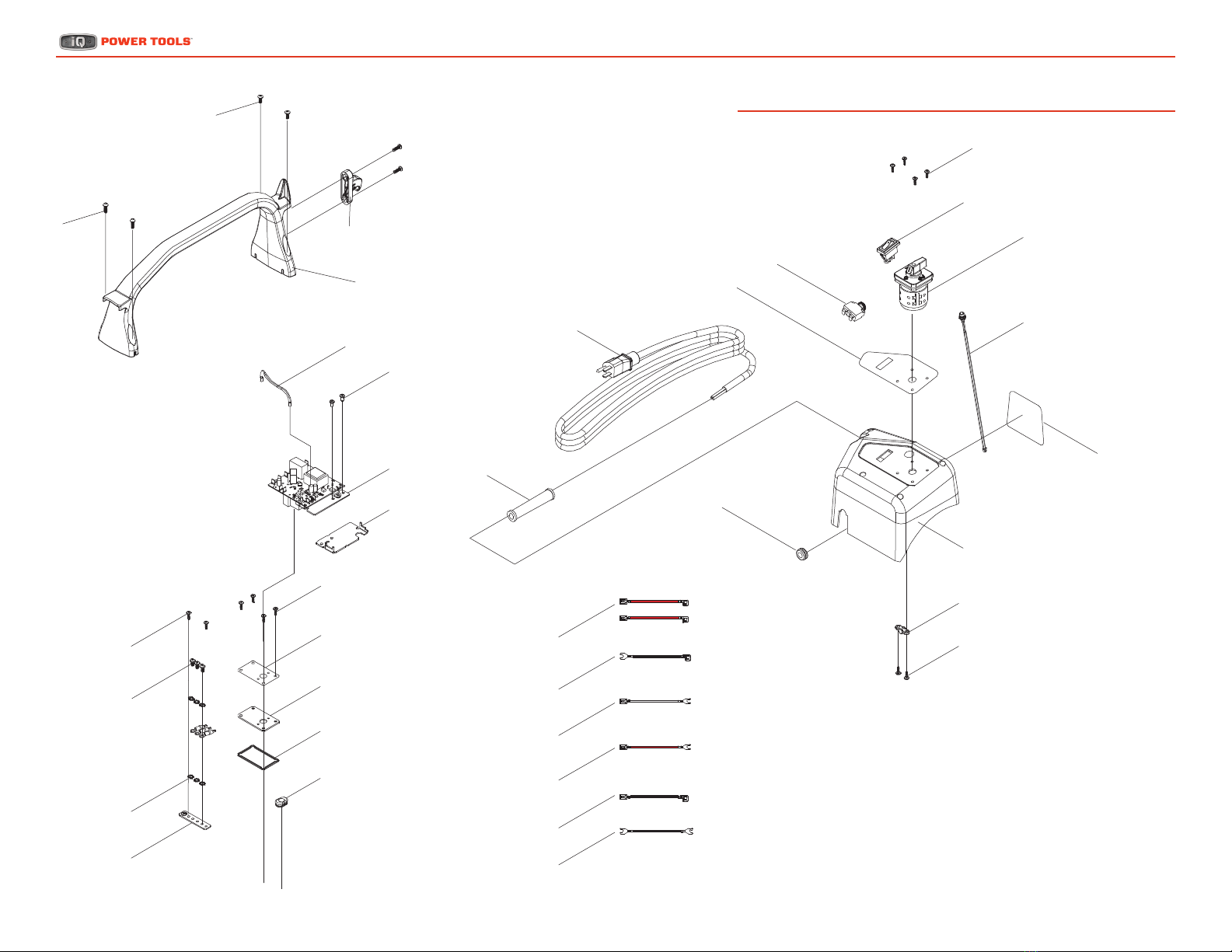 iQ POWER TOOLS