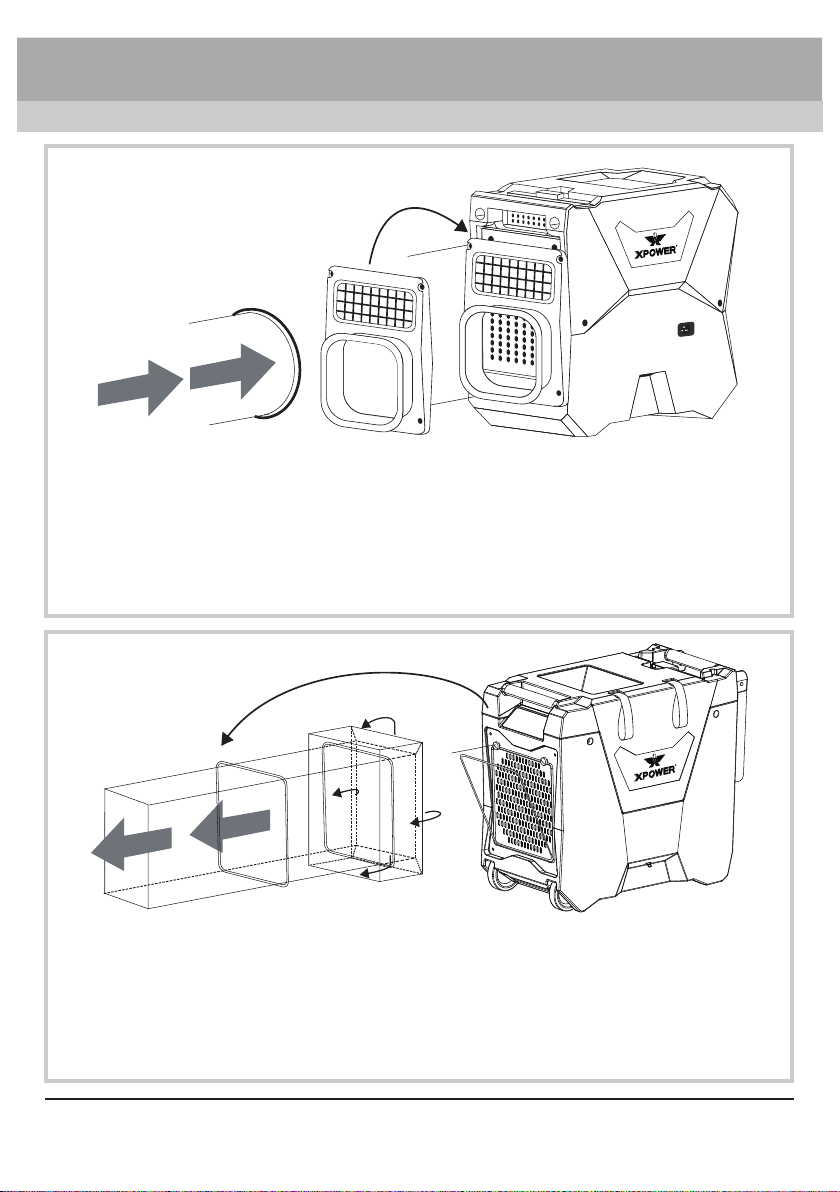 XPOWER

XPOWER