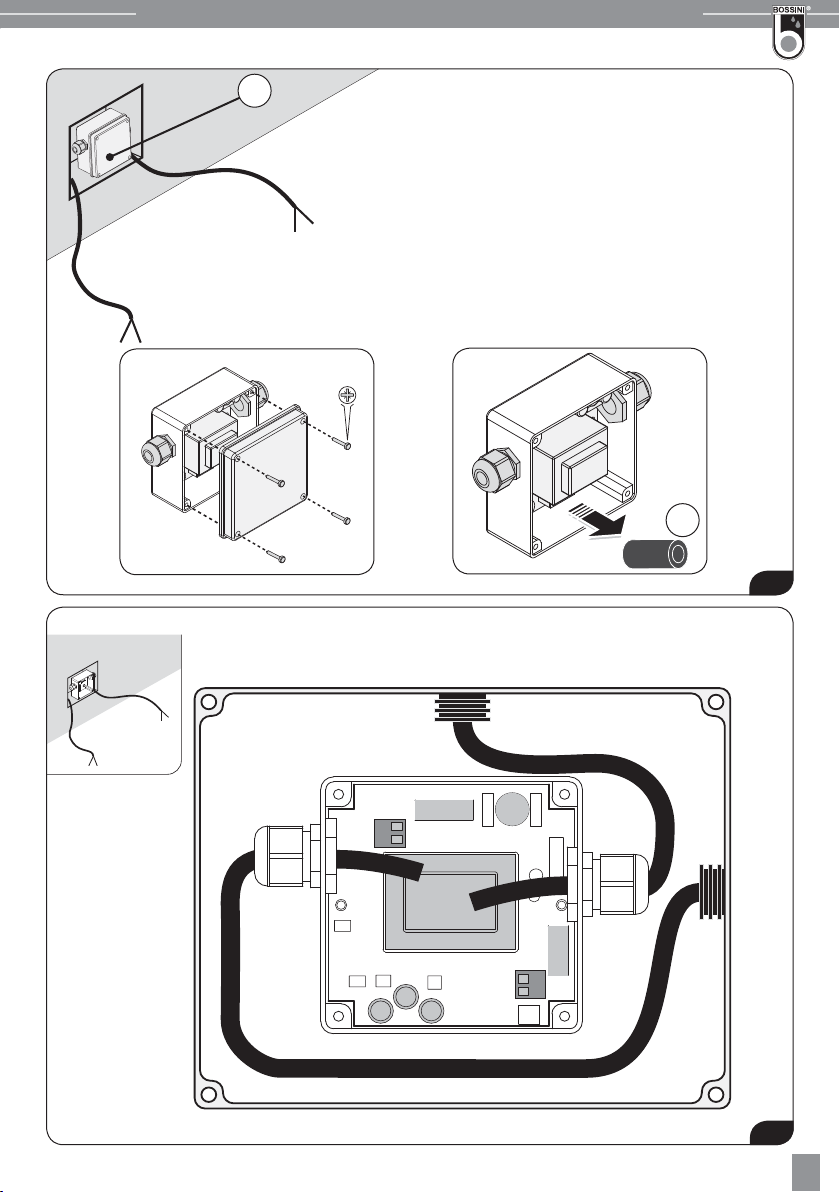 BOSSINI