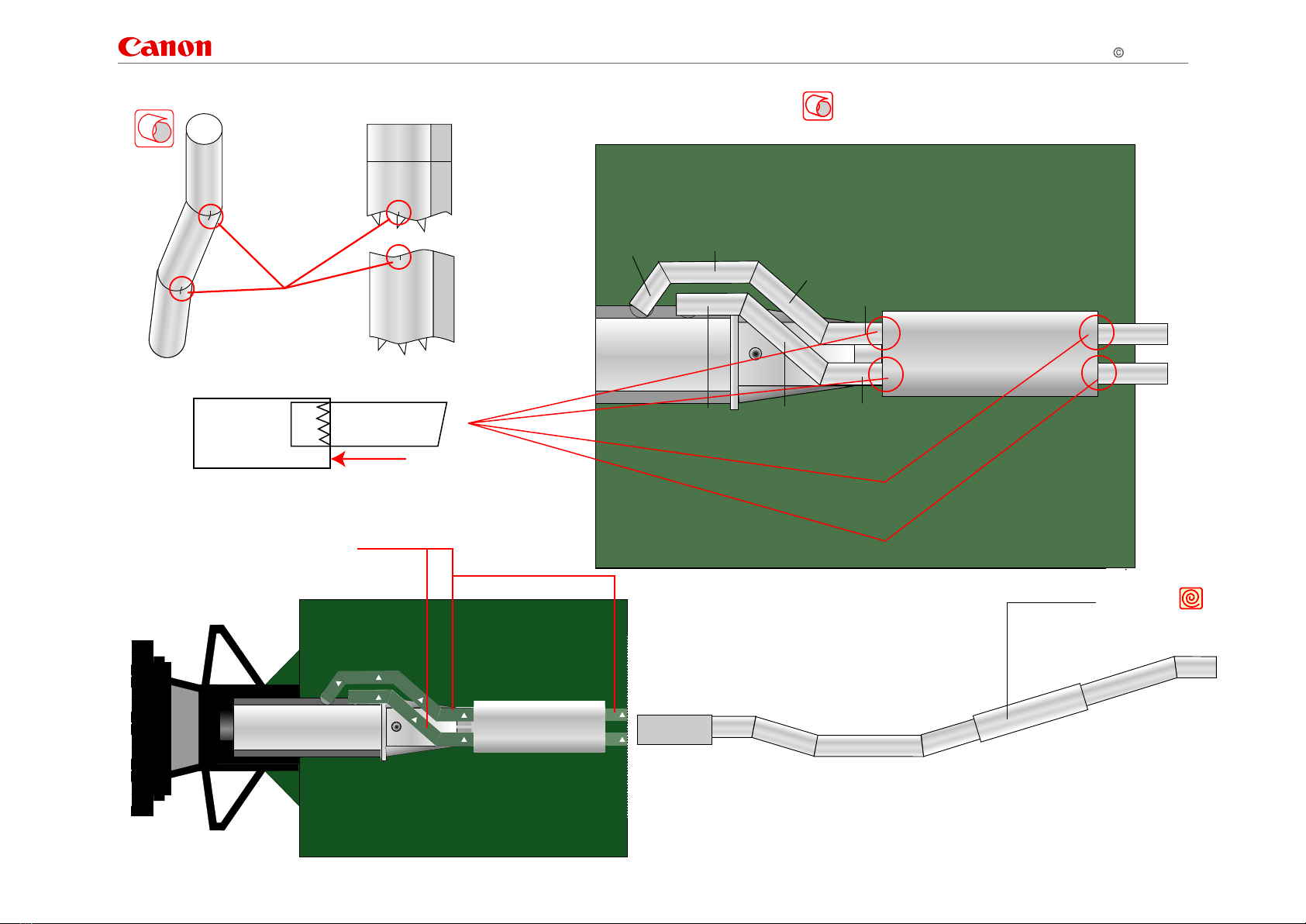 Canon

©