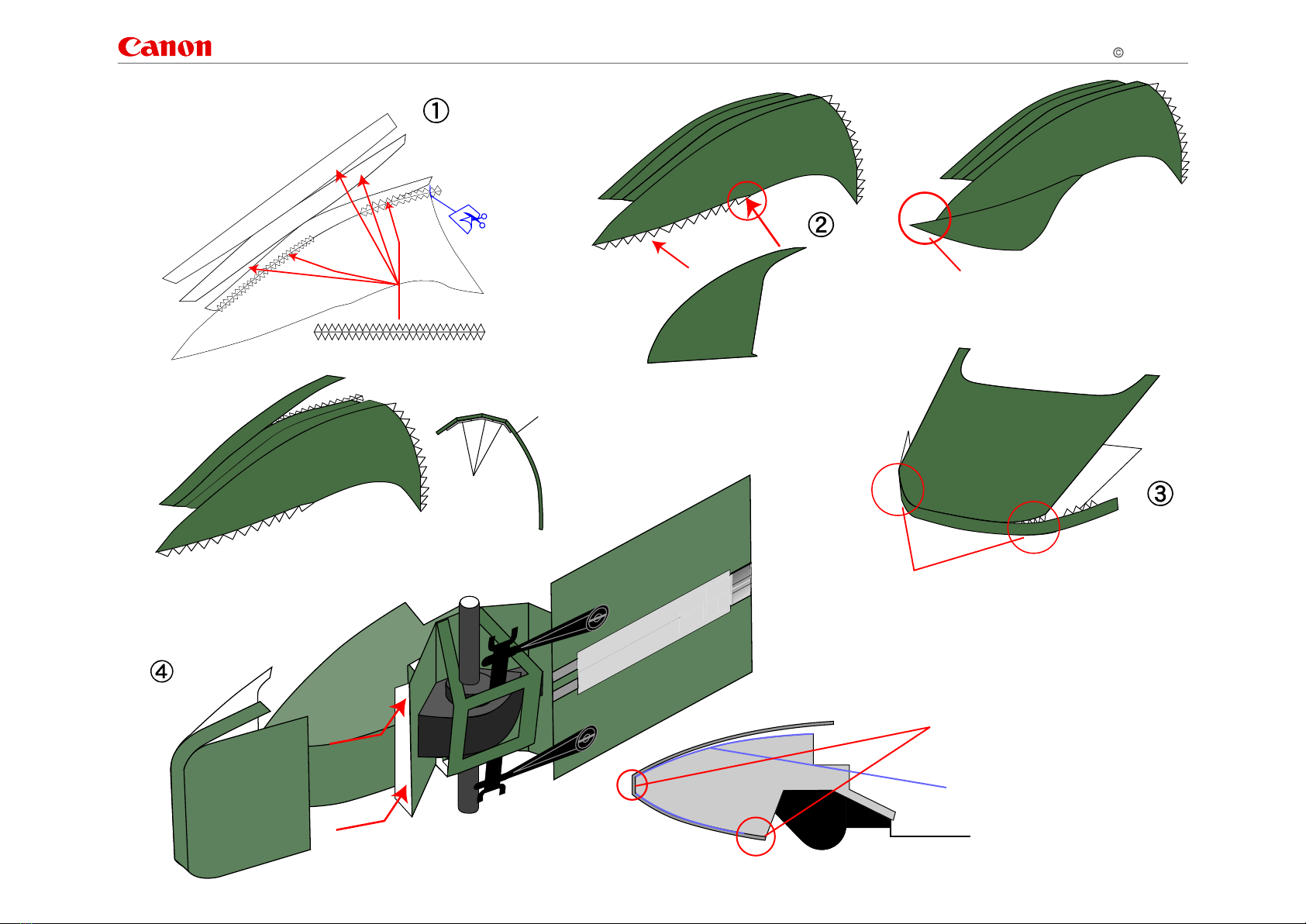 Canon

©

①

②

③

④