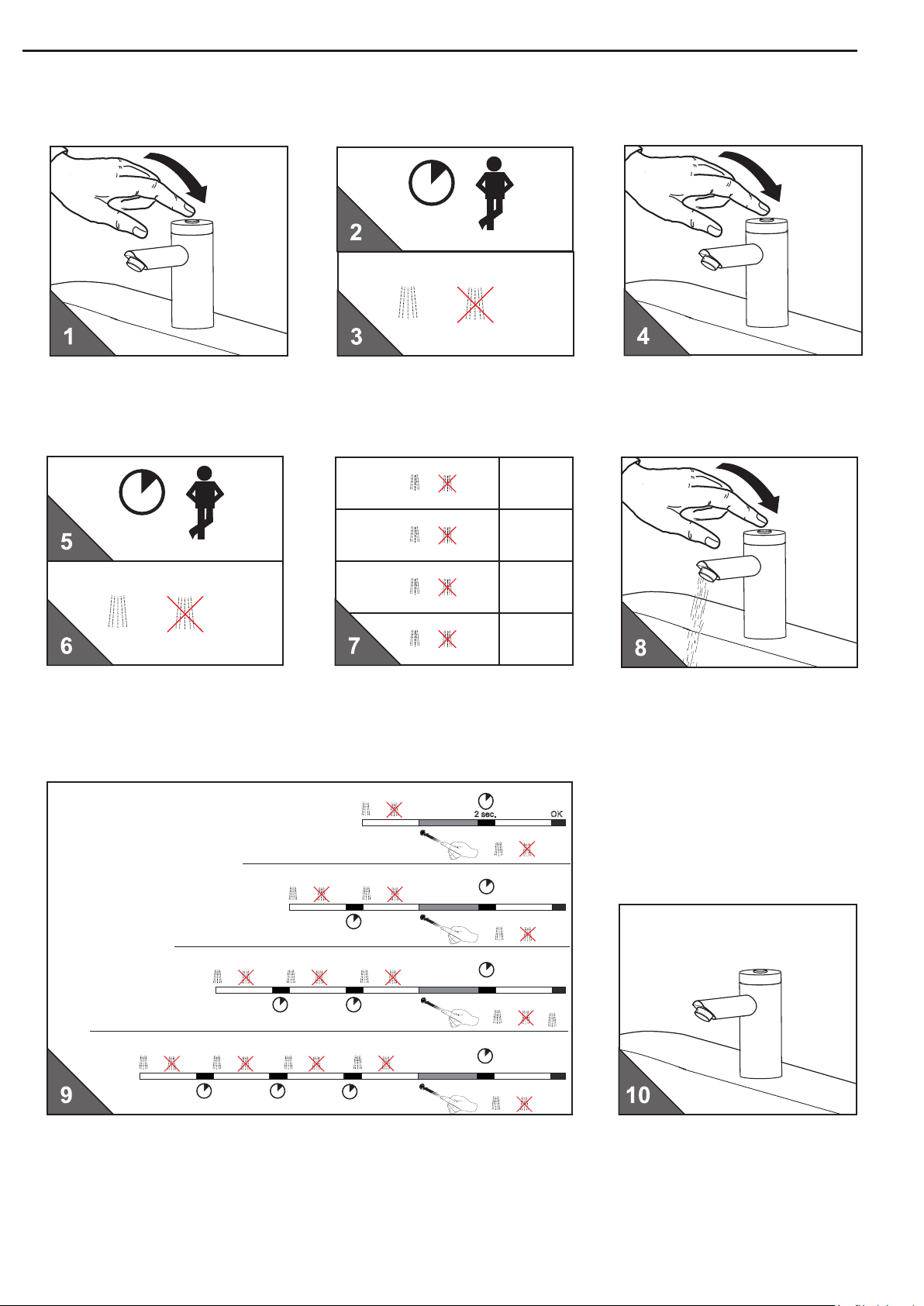 1

2

3

4

5

6

7

8

2 sec.

OK

9

10