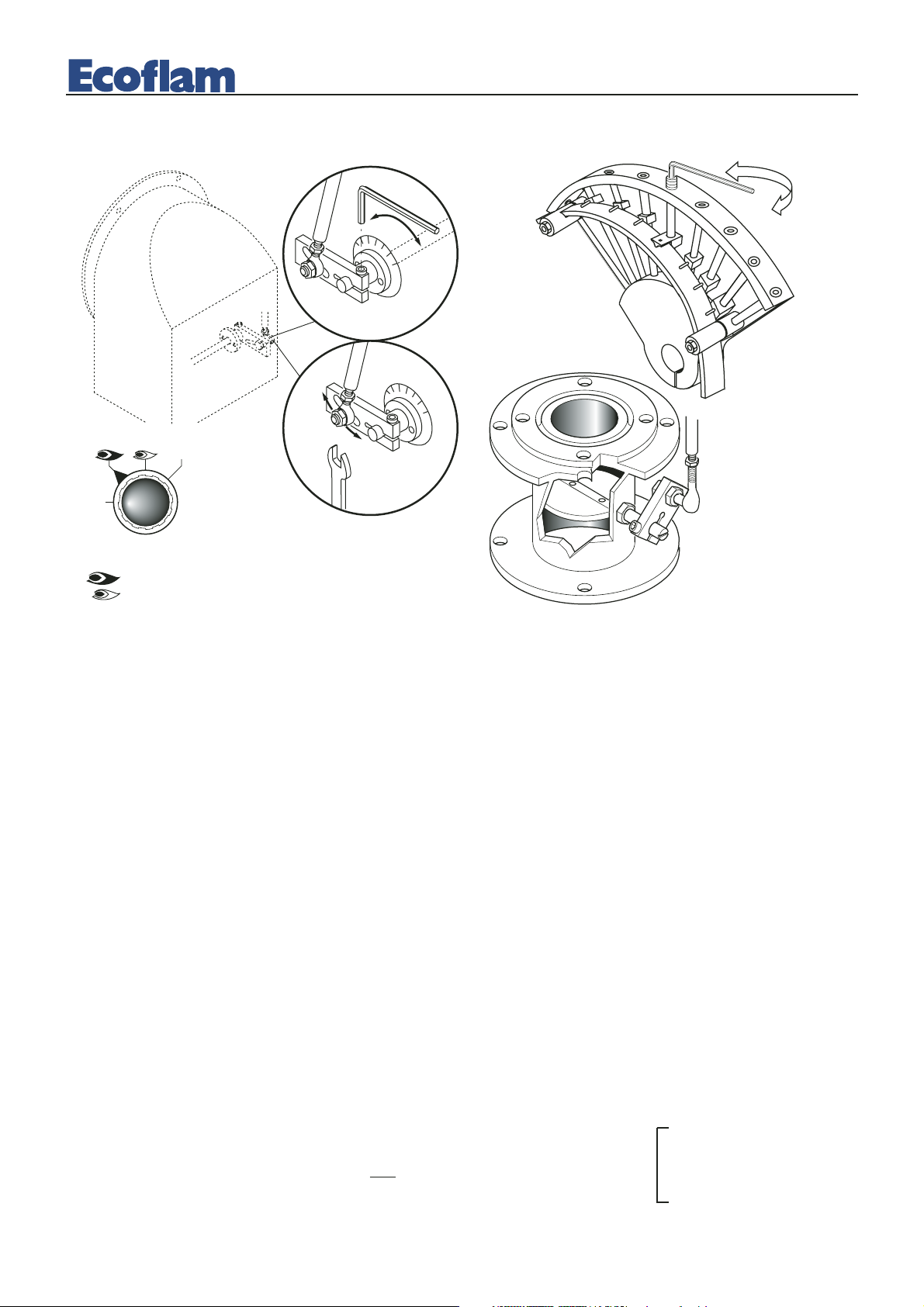 Ecoflam