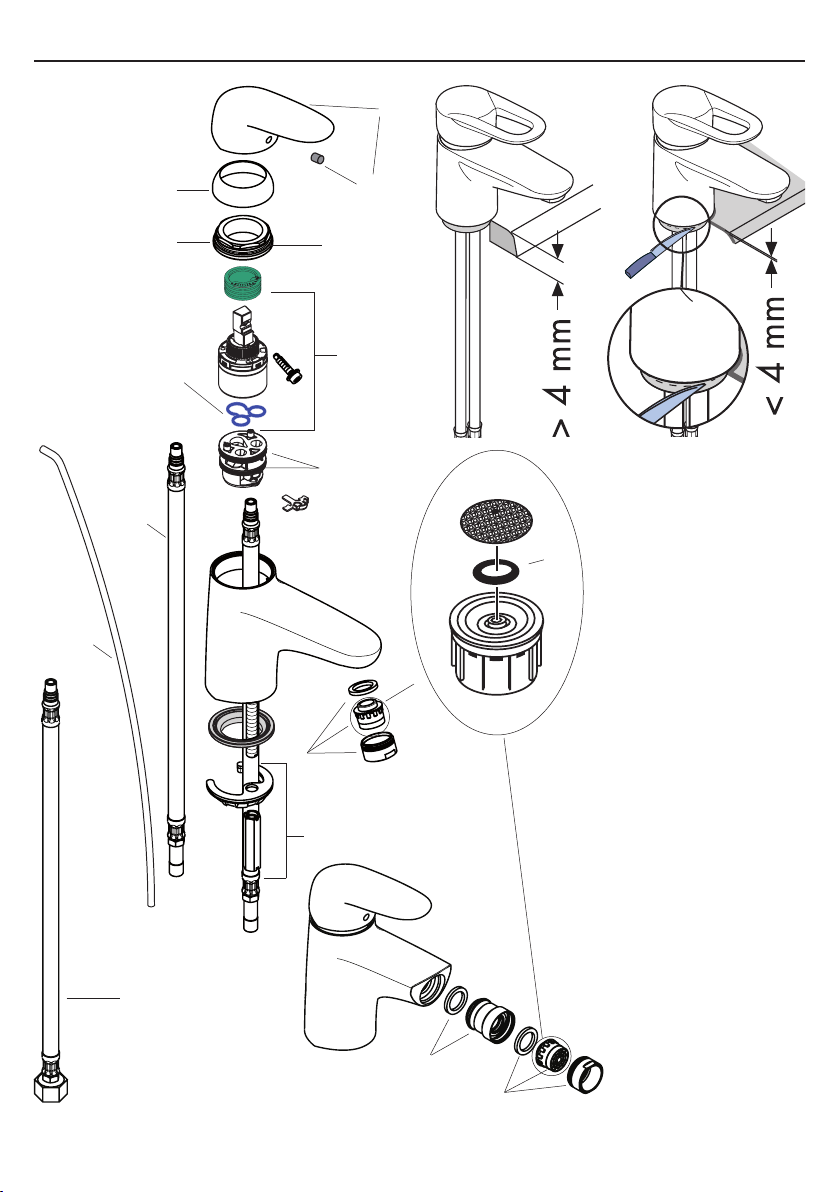 > 4 mm

< 4 mm