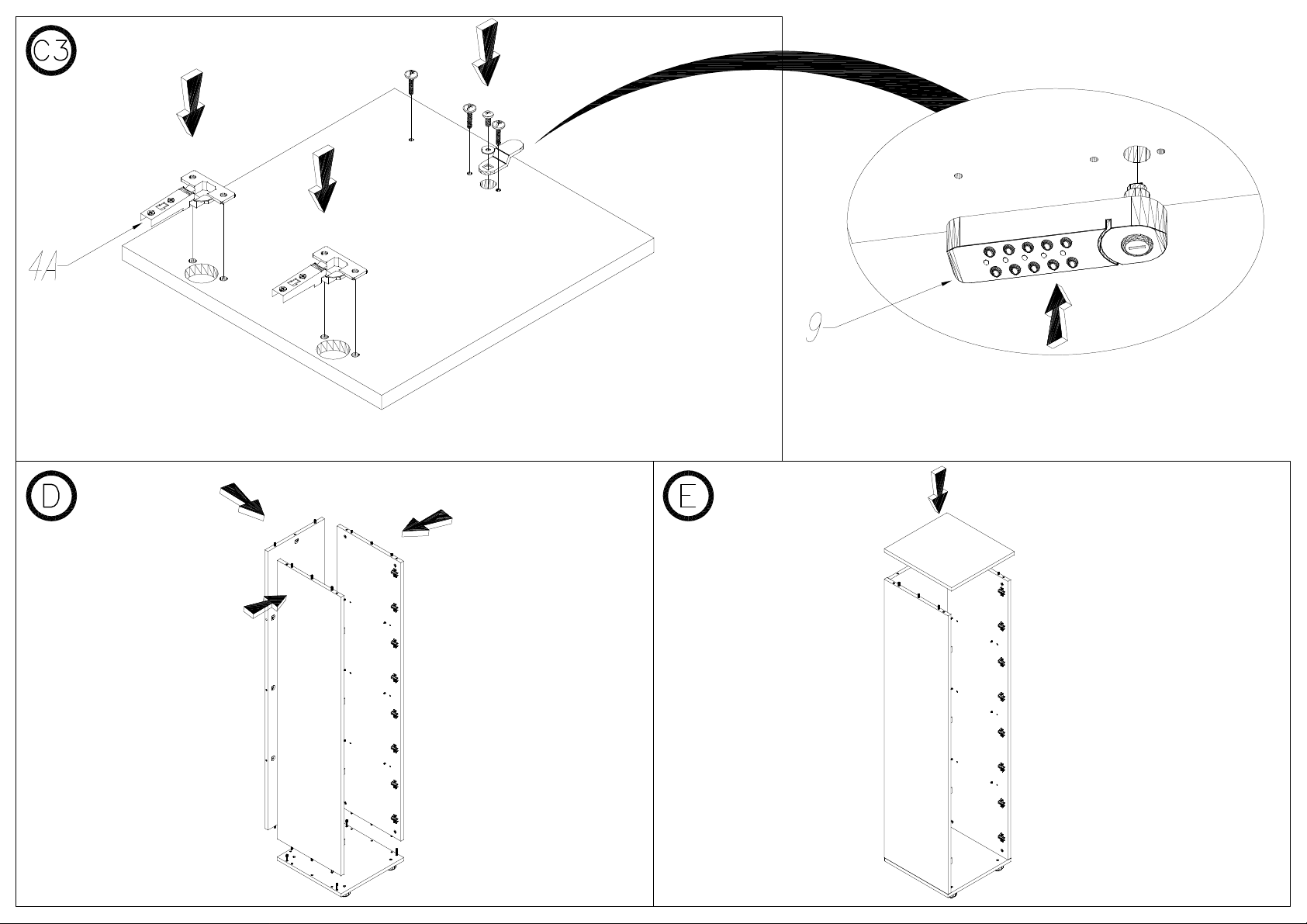 C3

4A

9

D

E