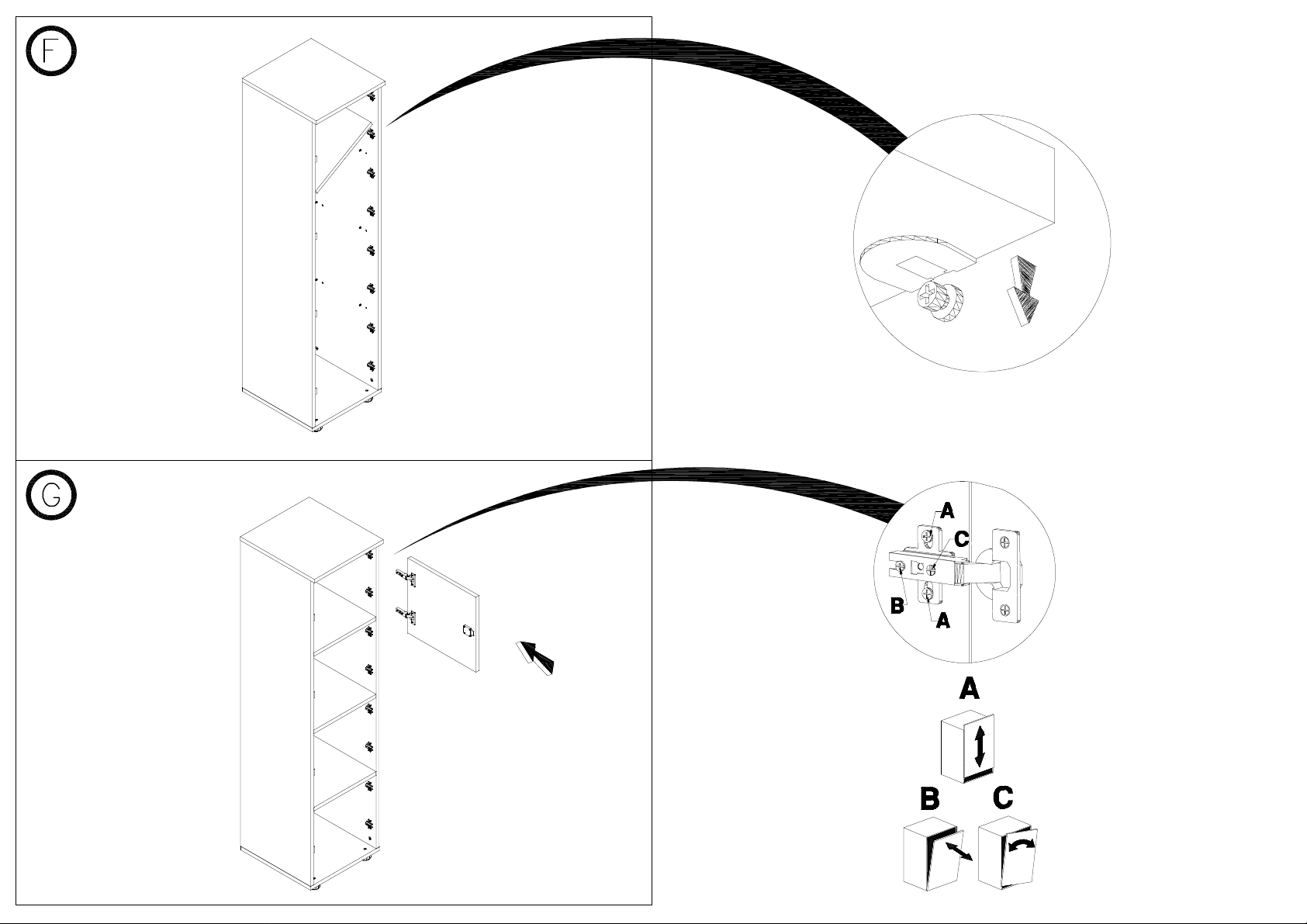 F

G

A
C
B
A

A

B
C