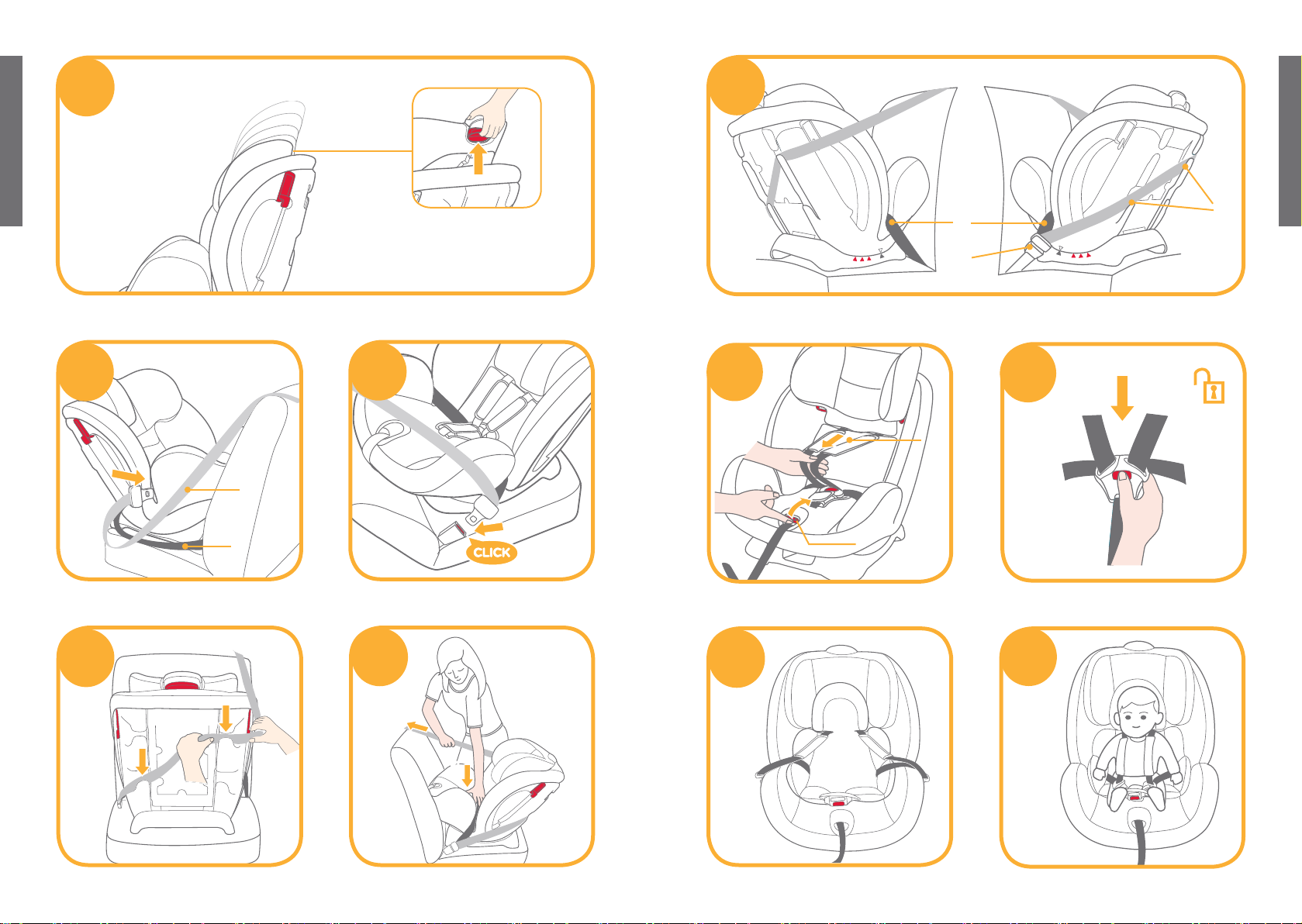 CLICK