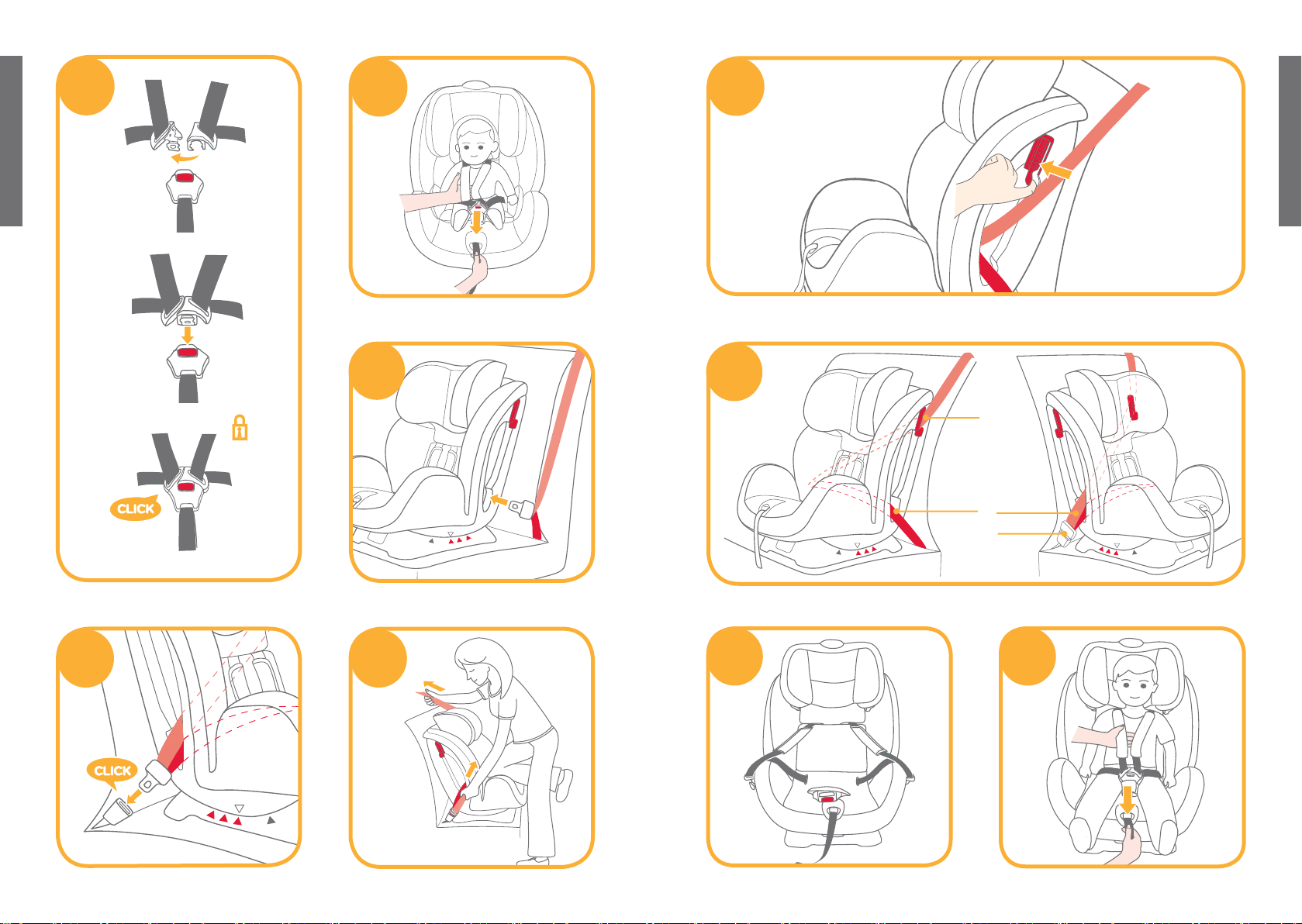 CLICK

CLICK