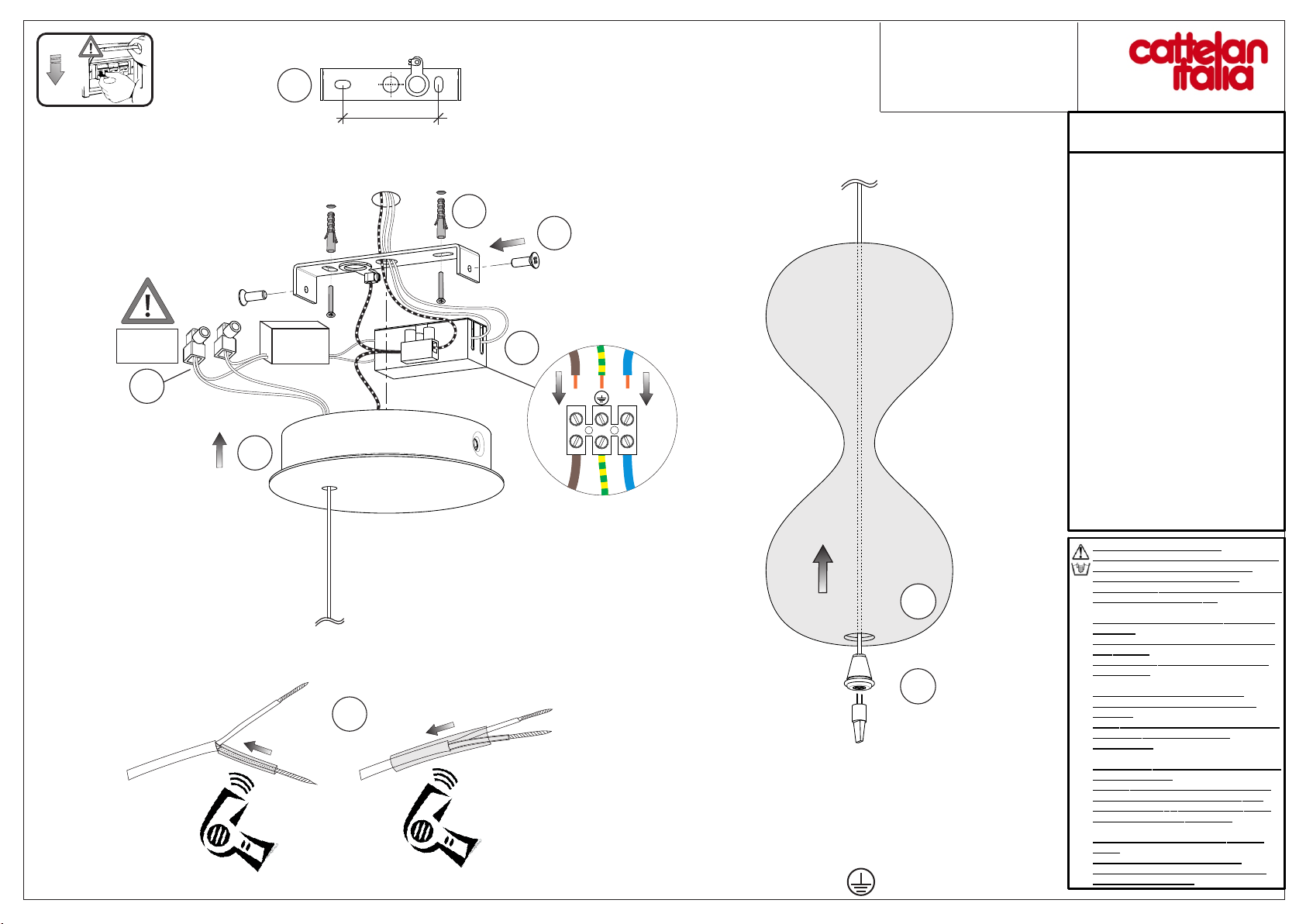 cattelan italia